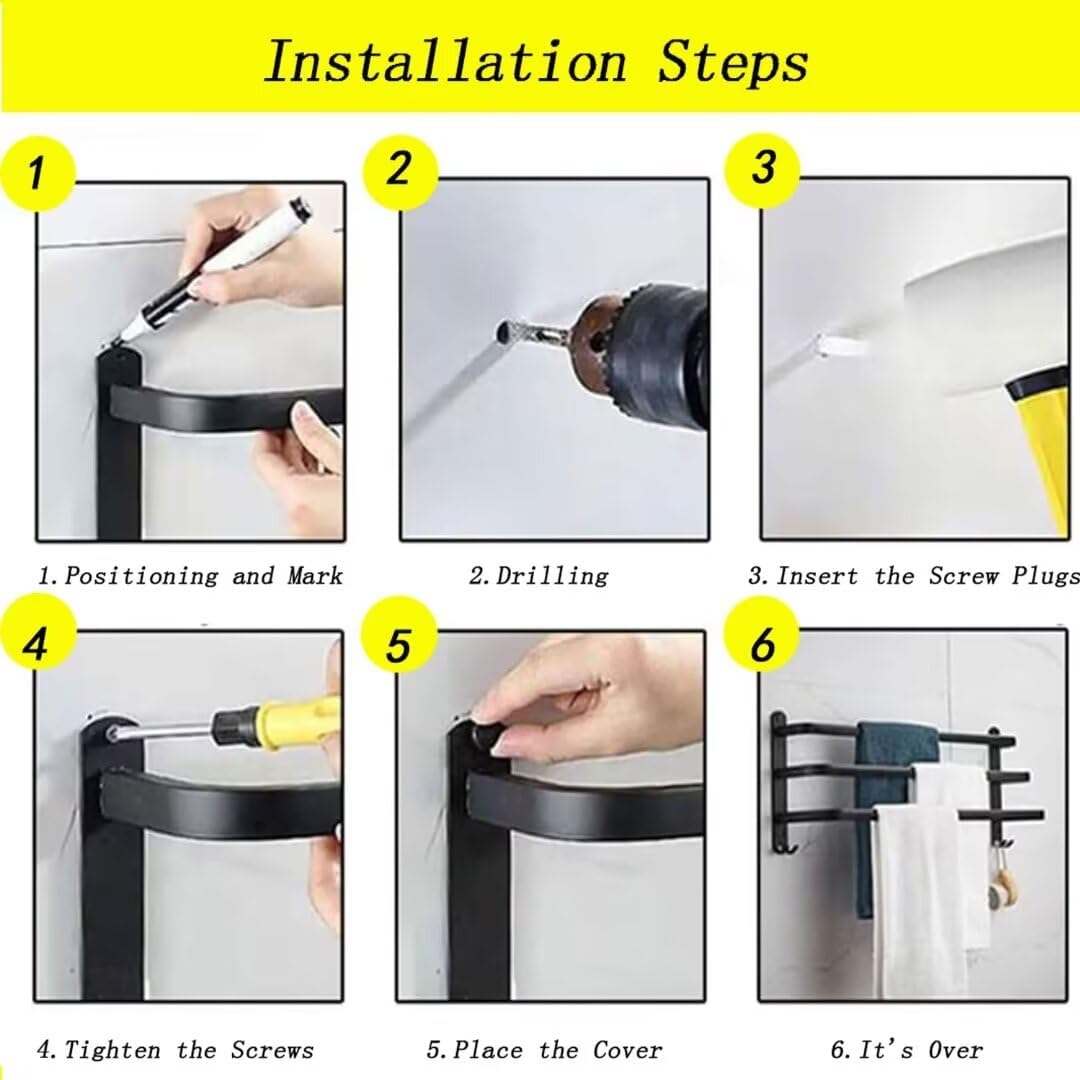 Installation Steps

1

2

3

1. Positioning and Mark

2. Drilling

3. Insert the Screw Plugs

4

5

6

4. Tighten the Screws

5. Place the Cover

6. It's Over