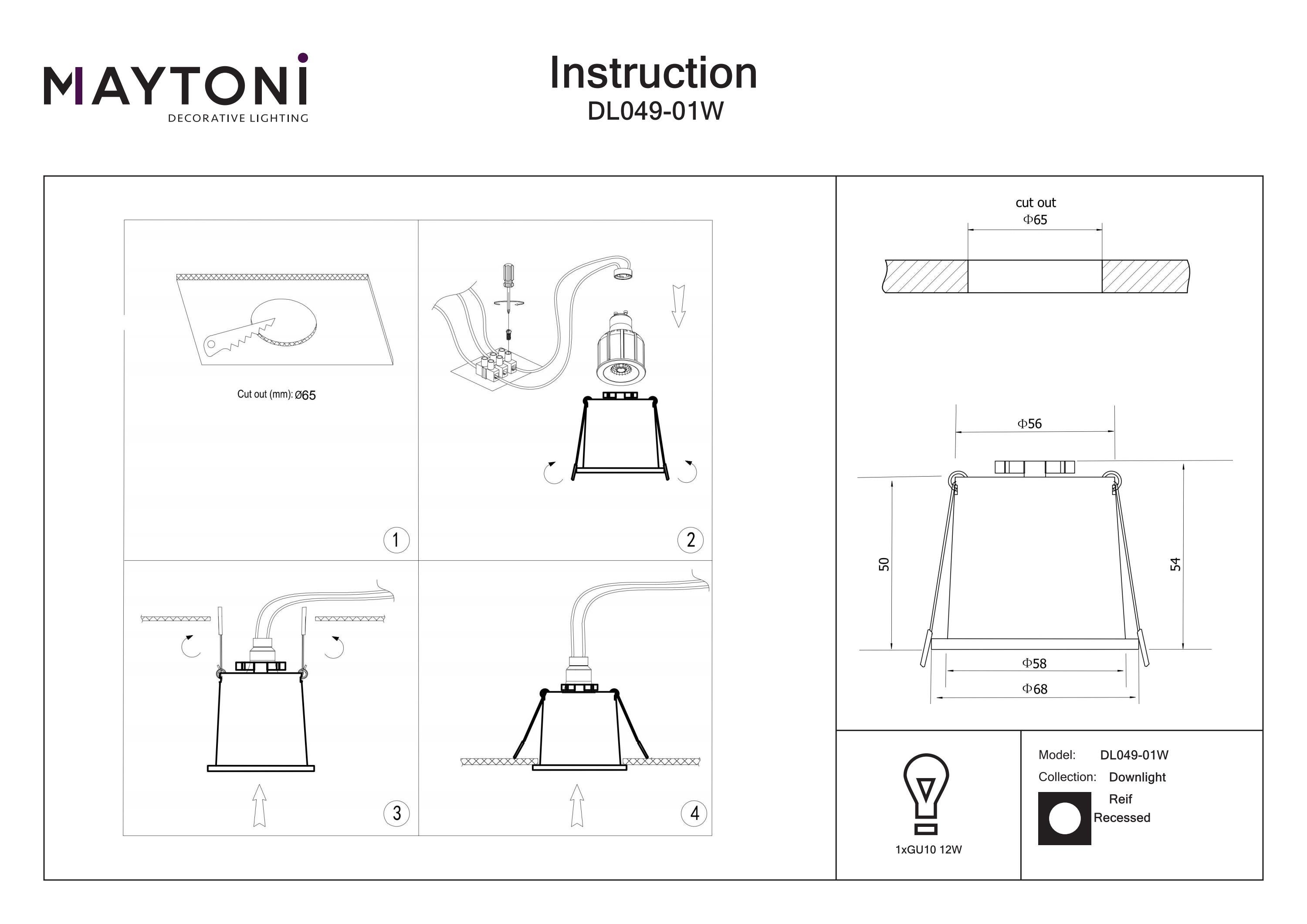 MAYTONI
DECORATIVE LIGHTING

Instruction
DL049-01W

Cut out (mm): Ø65

1

2

3

4

cut out
Φ65

Φ56

50

54

Φ58

Φ68

1xGU10 12W

Model: DL049-01W
Collection: Downlight
Reif
Recessed