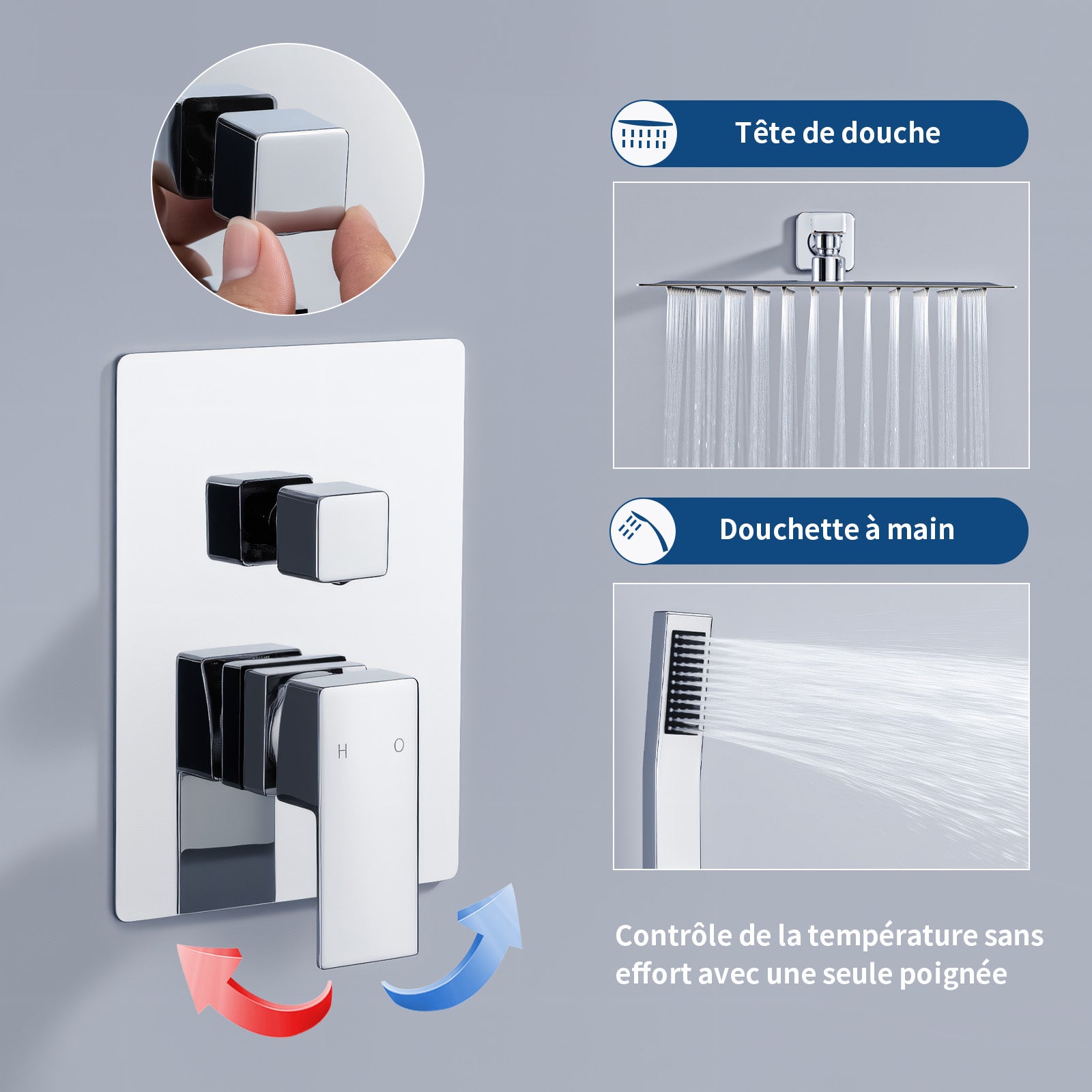 Tête de douche

Douchette à main

H O

Contrôle de la température sans effort avec une seule poignée