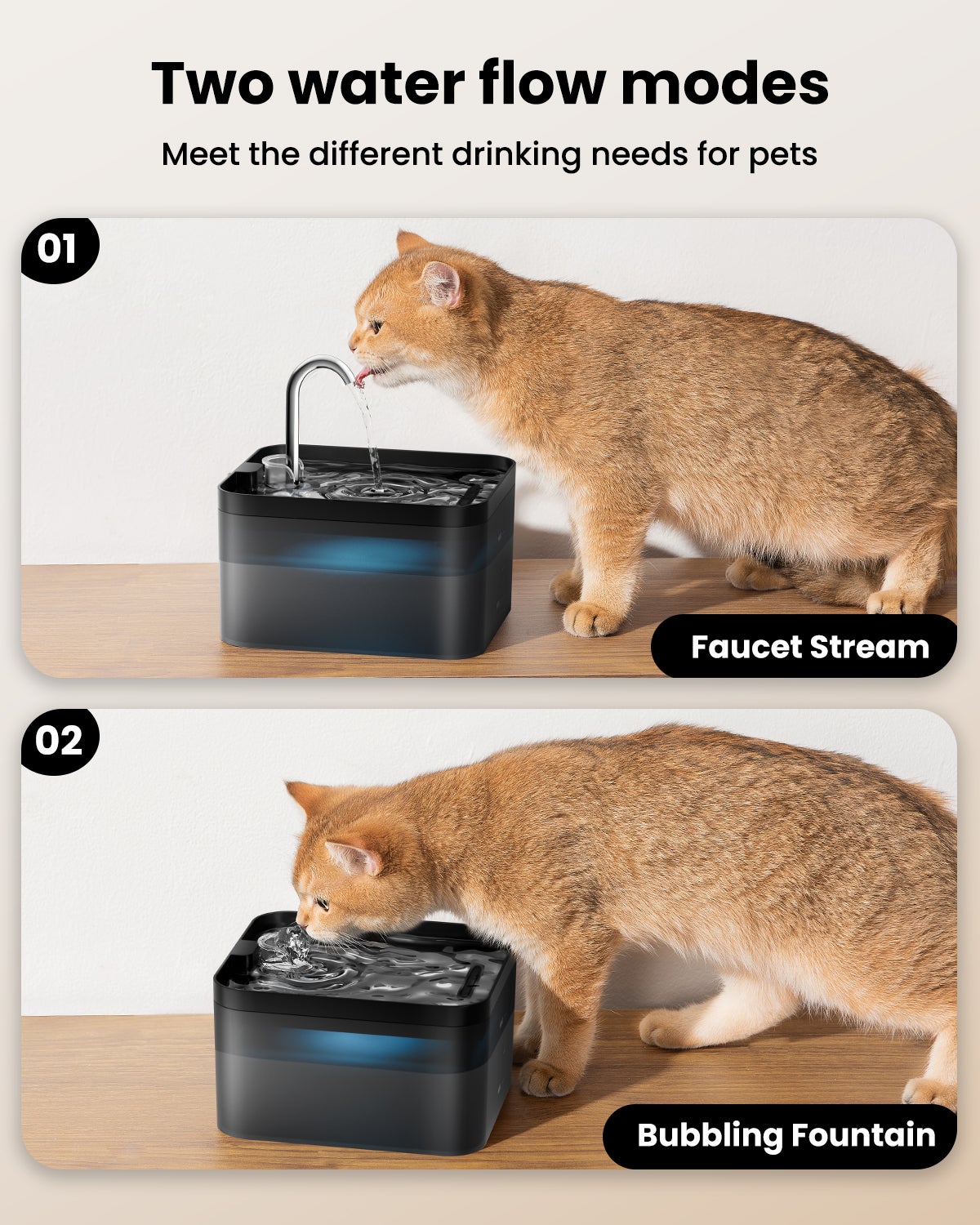 Two water flow modes

Meet the different drinking needs for pets

01

Faucet Stream

02

Bubbling Fountain