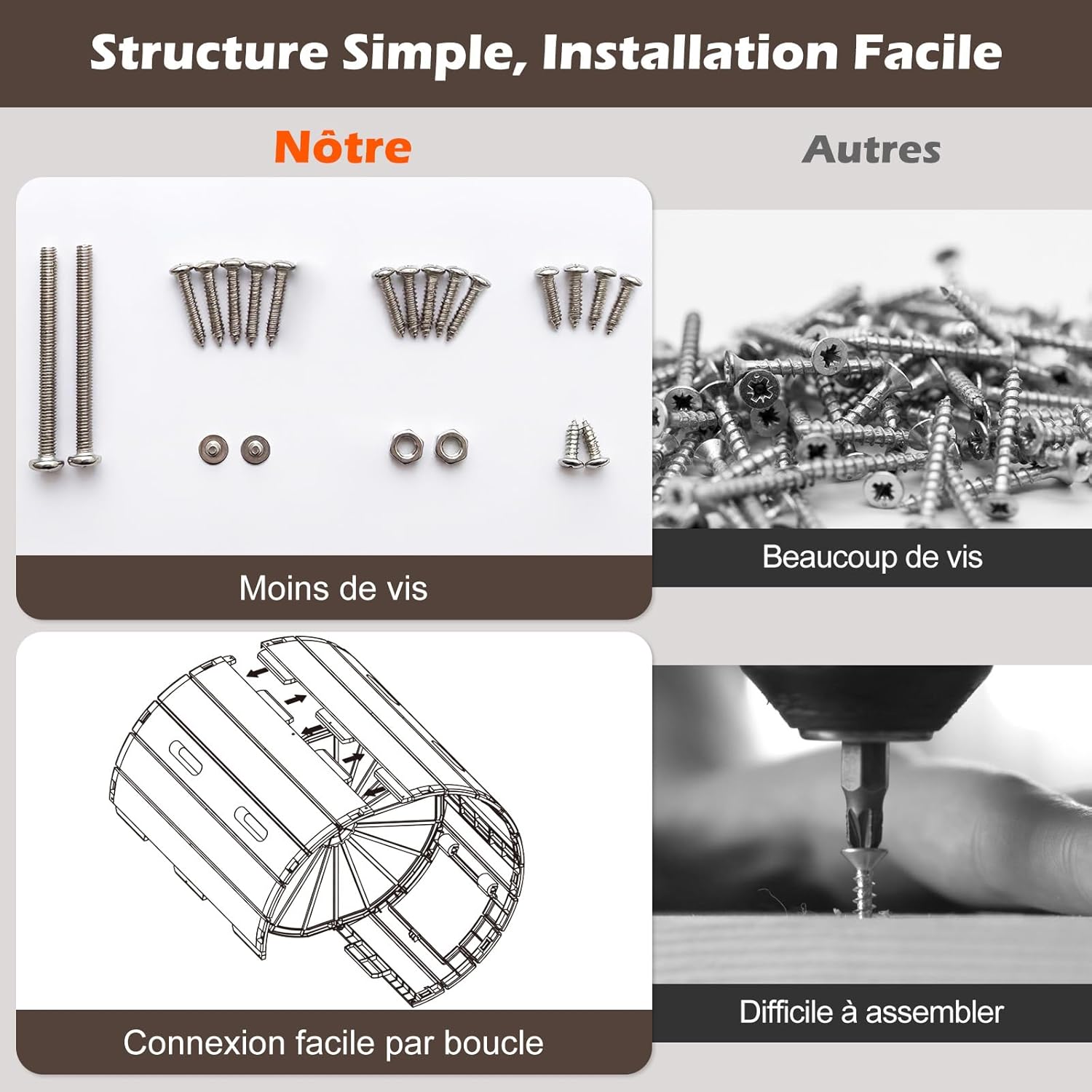 Structure Simple, Installation Facile

Nôtre

Moins de vis

Connexion facile par boucle

Autres

Beaucoup de vis

Difficile à assembler