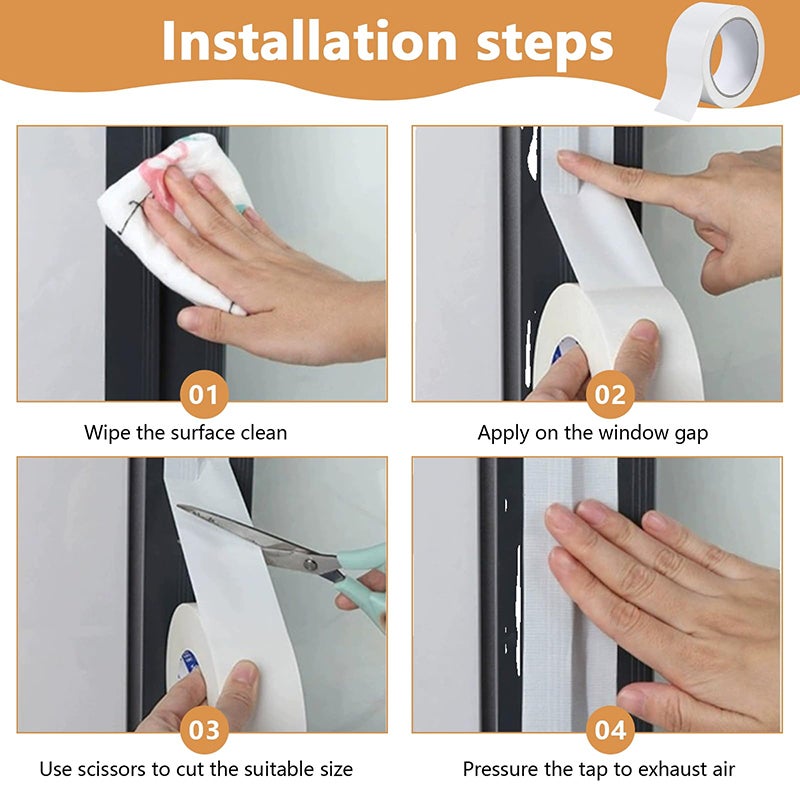 Installation steps

01
Wipe the surface clean

02
Apply on the window gap

03
Use scissors to cut the suitable size

04
Pressure the tap to exhaust air