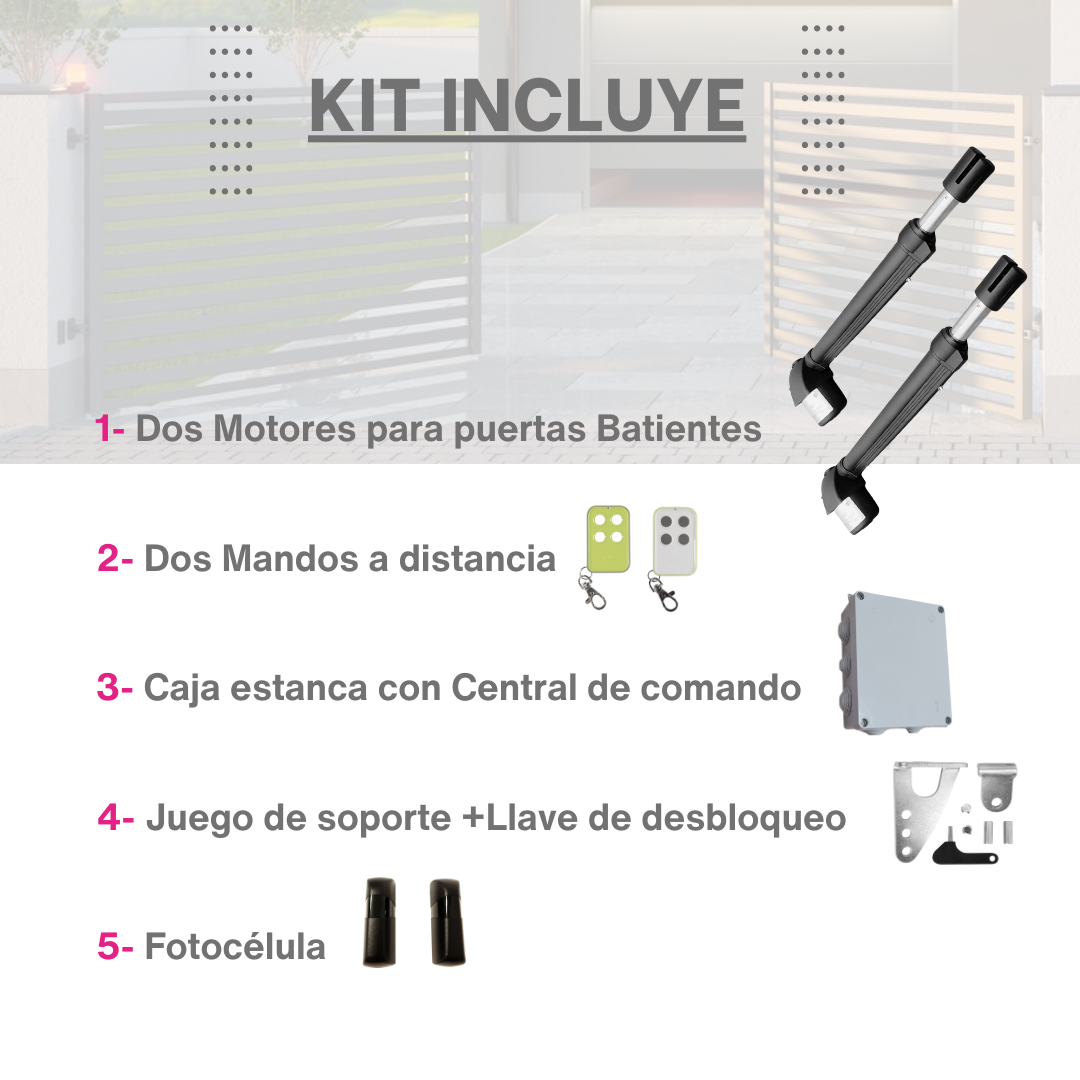 KIT INCLUYE

1- Dos Motores para puertas Batientes

2- Dos Mandos a distancia

3- Caja estanca con Central de comando

4- Juego de soporte +Llave de desbloqueo

5- Fotocélula