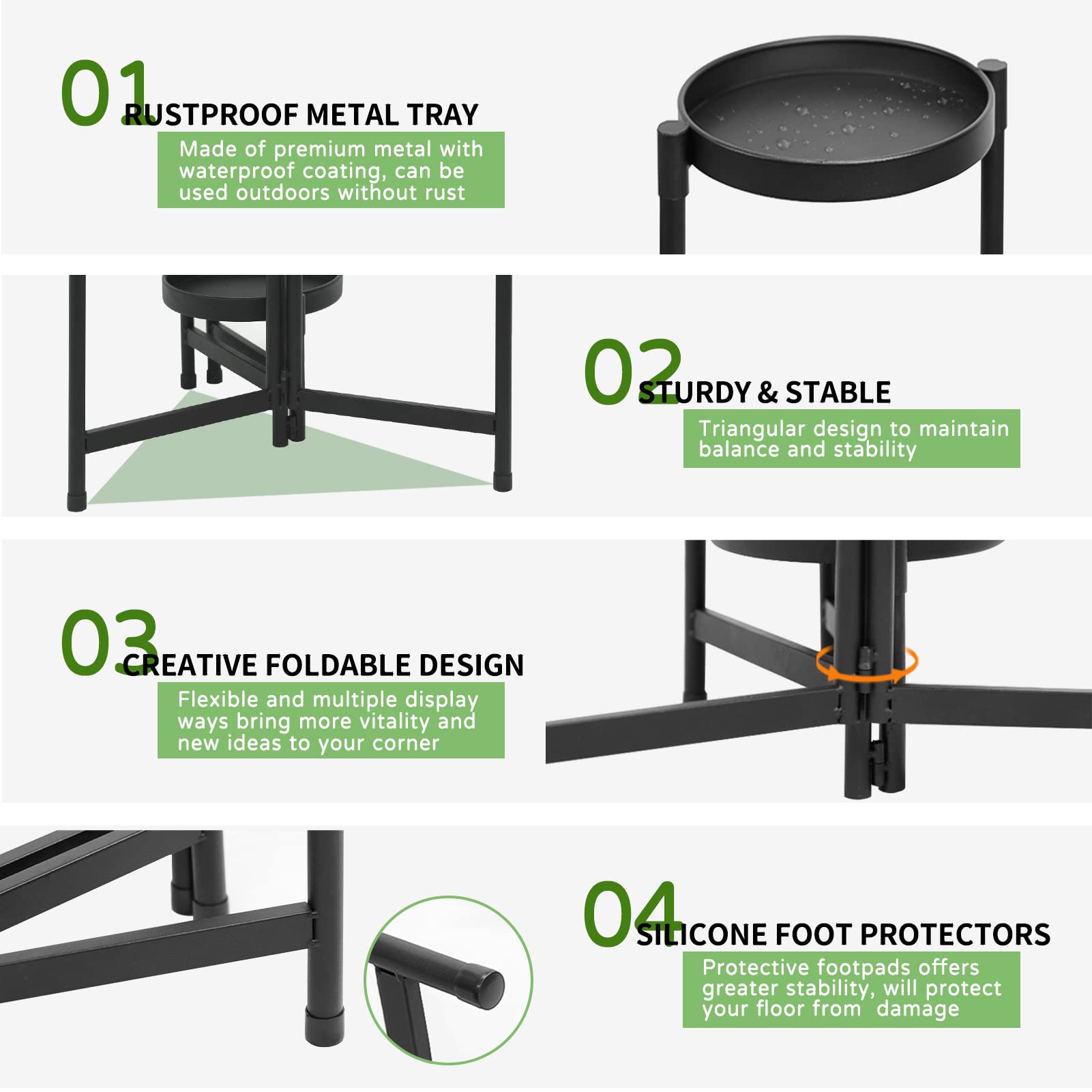 01 RUSTPROOF METAL TRAY

Made of premium metal with waterproof coating, can be used outdoors without rust

02 STURDY & STABLE

Triangular design to maintain balance and stability

03 CREATIVE FOLDABLE DESIGN

Flexible and multiple display ways bring more vitality and new ideas to your corner

04 SILICONE FOOT PROTECTORS

Protective footpads offers greater stability, will protect your floor from damage