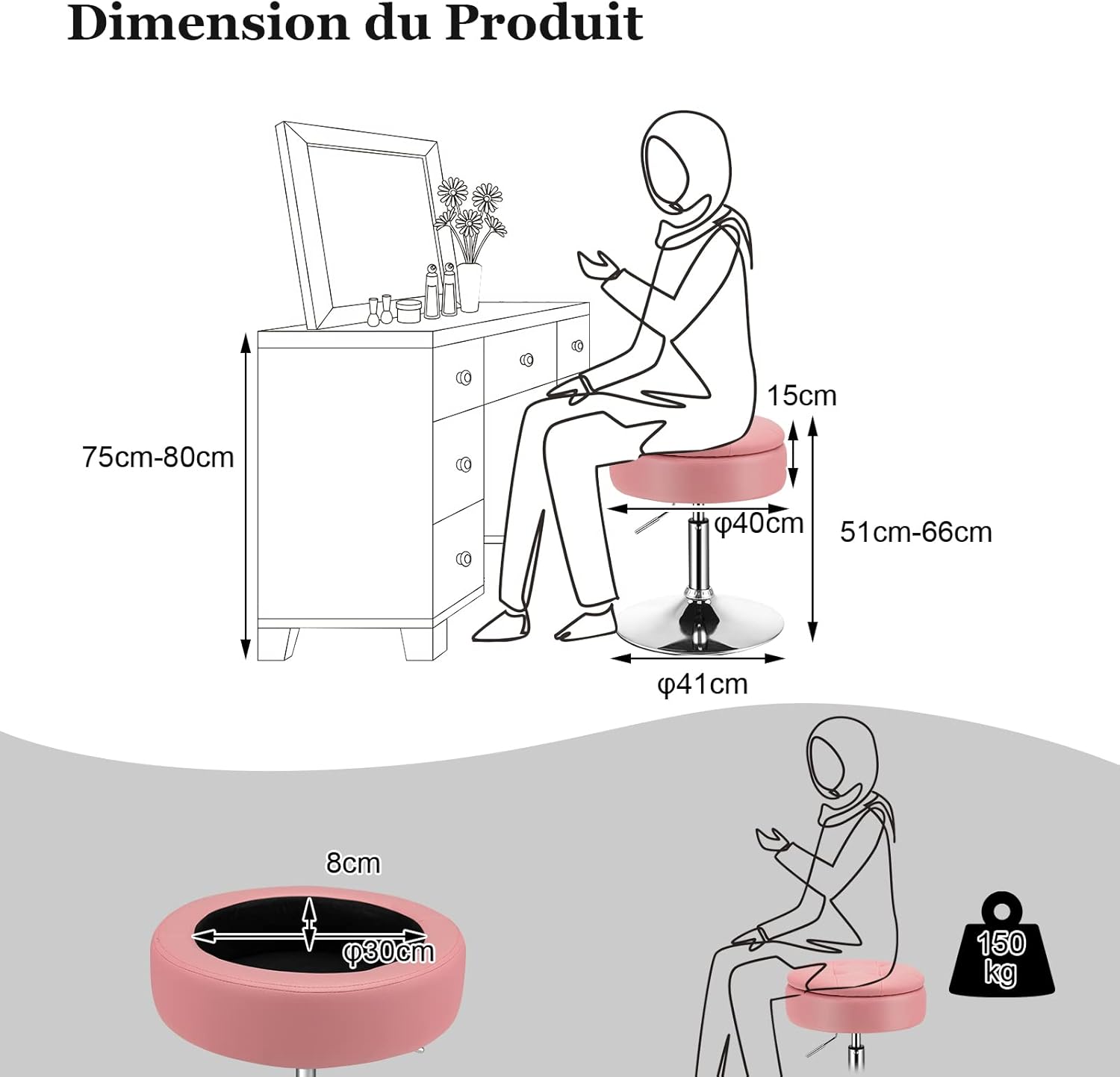 Dimension du Produit

75cm-80cm

15cm

φ40cm

51cm-66cm

φ41cm

8cm

φ30cm

150 kg