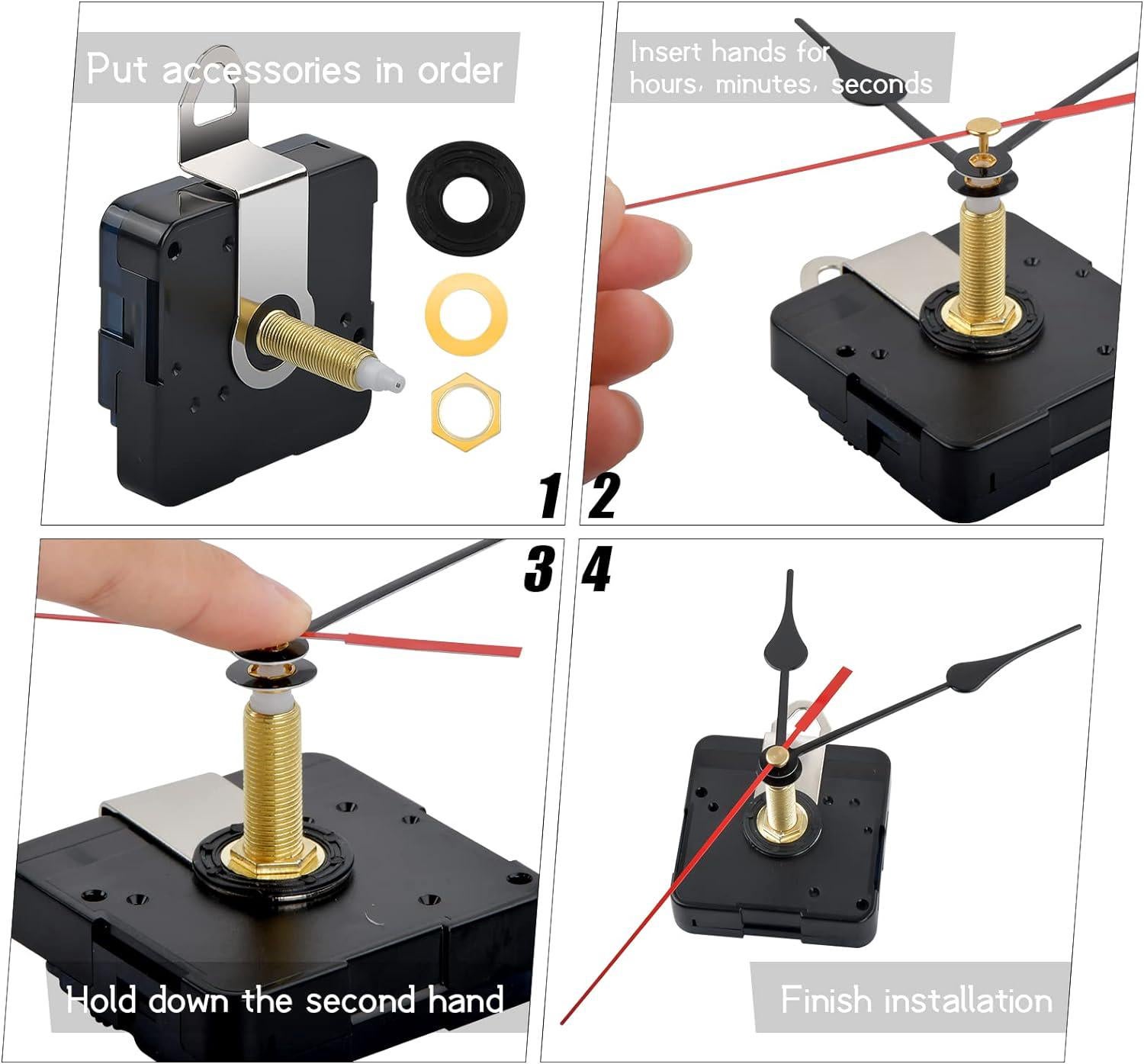 Put accessories in order

1

Insert hands for hours, minutes, seconds

2

3

Hold down the second hand

4

Finish installation