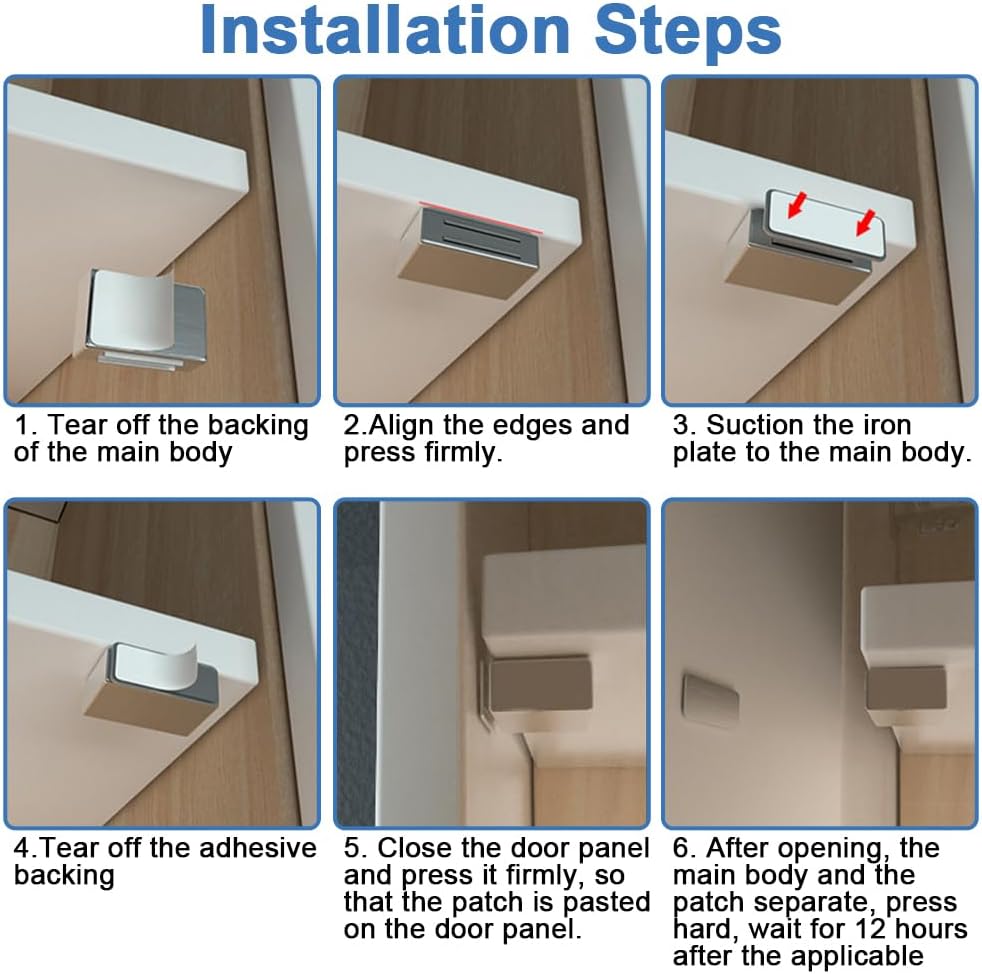 Installation Steps

1. Tear off the backing of the main body

2.Align the edges and press firmly.

3. Suction the iron plate to the main body.

4.Tear off the adhesive backing

5. Close the door panel and press it firmly, so that the patch is pasted on the door panel.

6. After opening, the main body and the patch separate, press hard, wait for 12 hours after the applicable