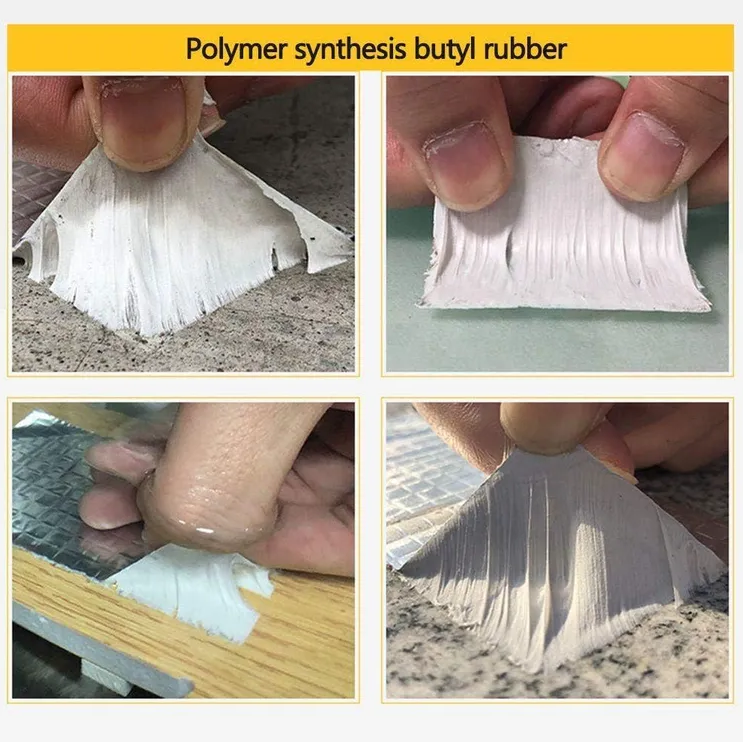 Polymer synthesis butyl rubber