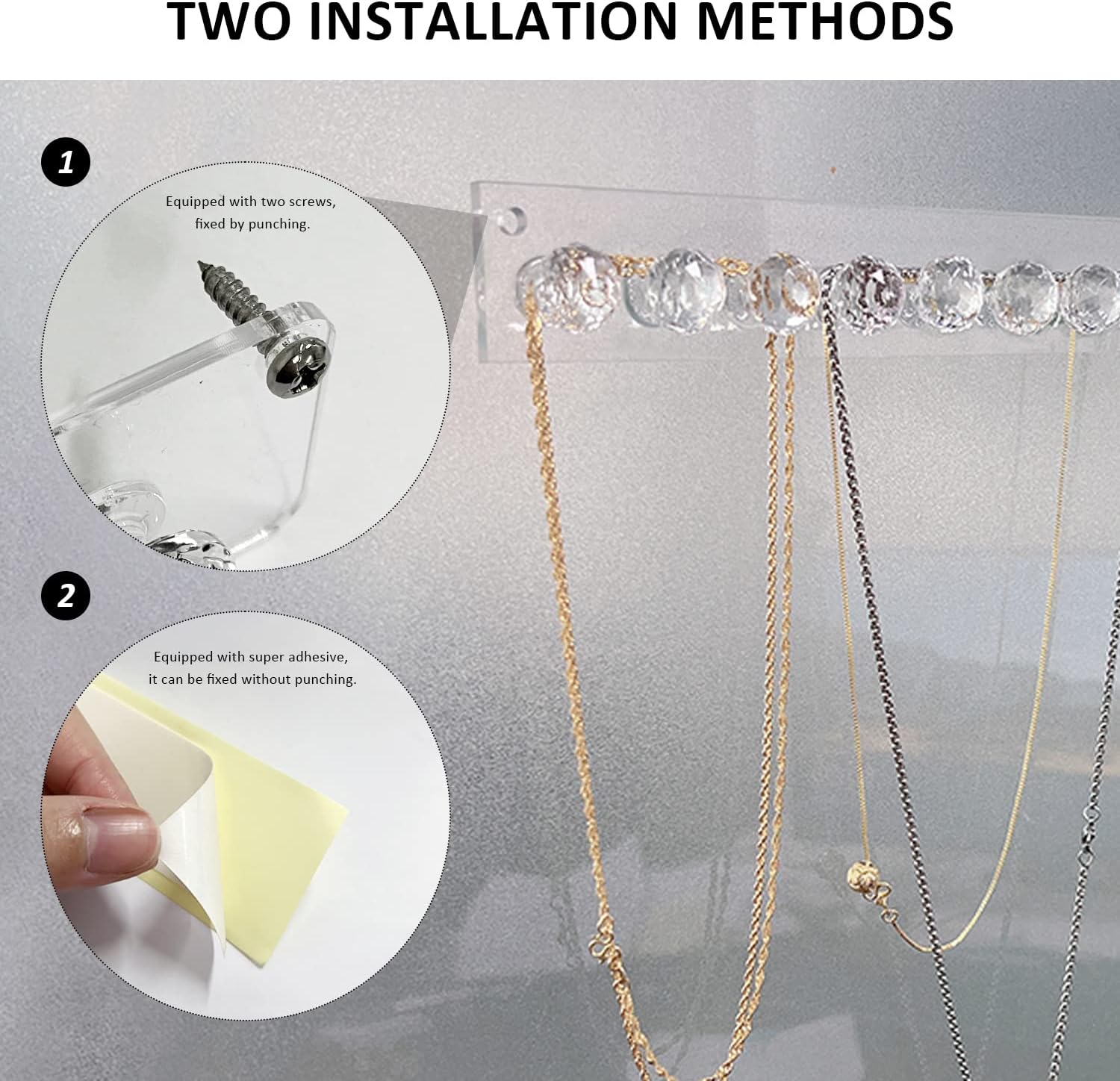 TWO INSTALLATION METHODS

1

Equipped with two screws,
fixed by punching.

2

Equipped with super adhesive,
it can be fixed without punching.