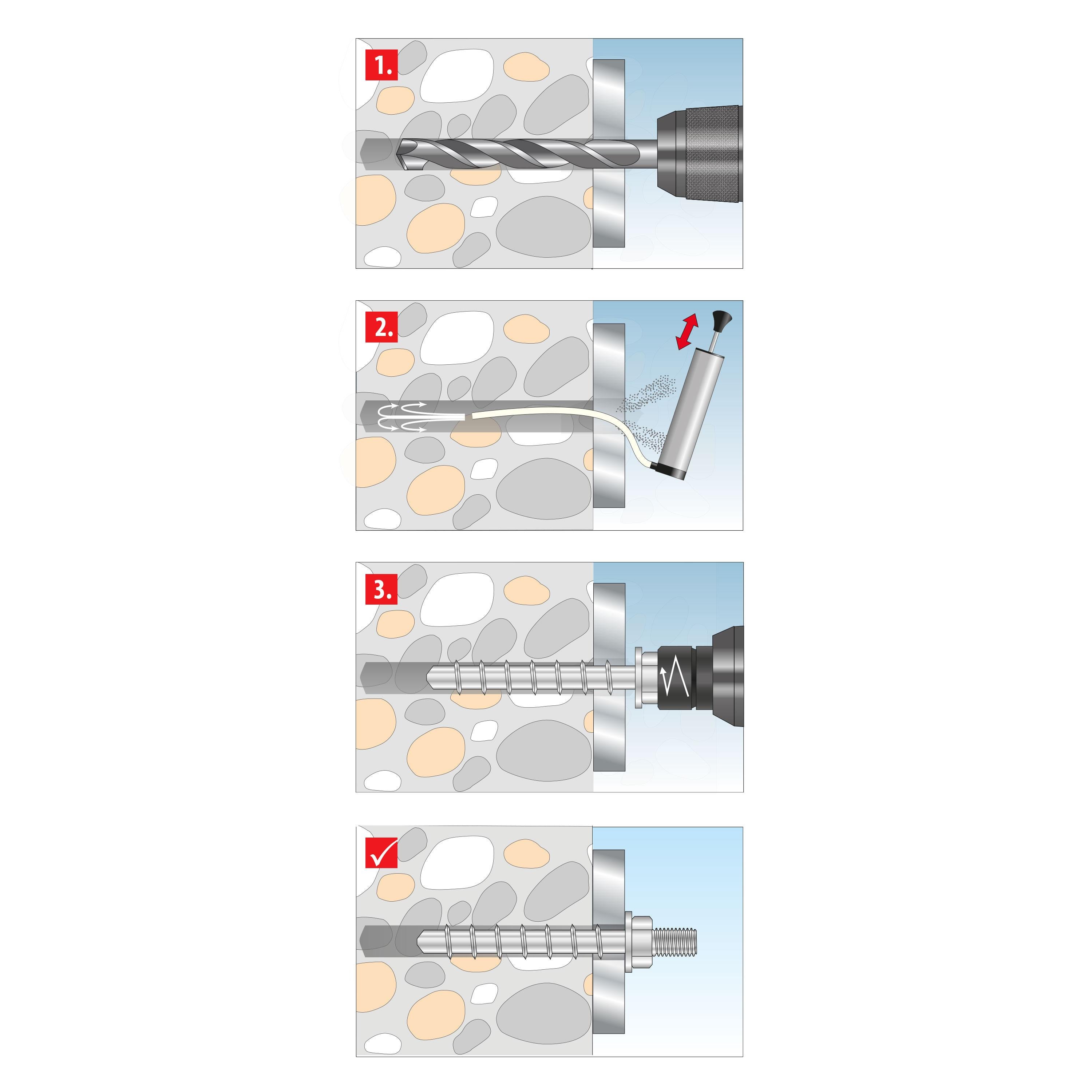 1.

2.

3.