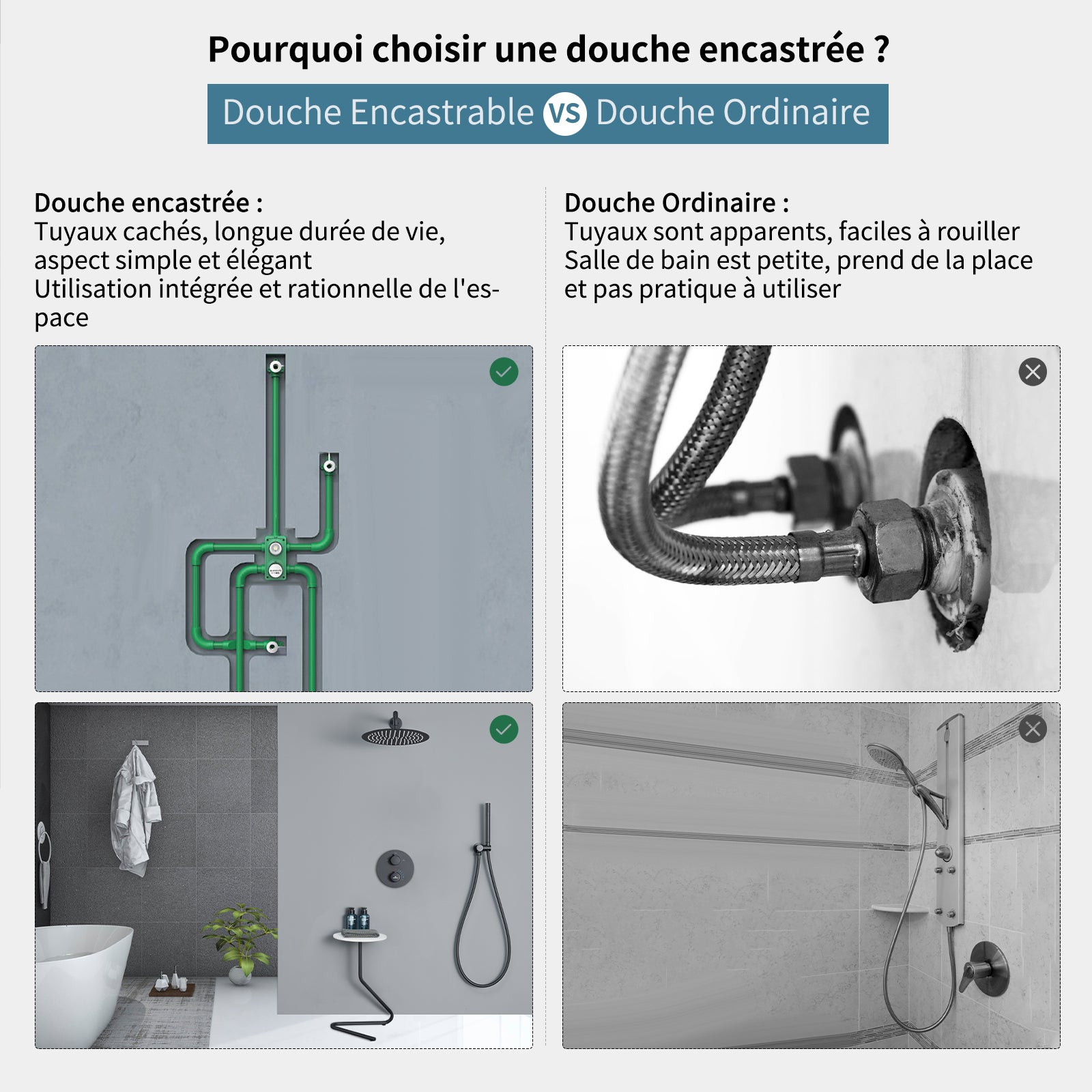 Pourquoi choisir une douche encastrée ?

Douche Encastrable VS Douche Ordinaire

Douche encastrée :
Tuyaux cachés, longue durée de vie, aspect simple et élégant
Utilisation intégrée et rationnelle de l'espace

Douche Ordinaire :
Tuyaux sont apparents, faciles à rouiller
Salle de bain est petite, prend de la place et pas pratique à utiliser