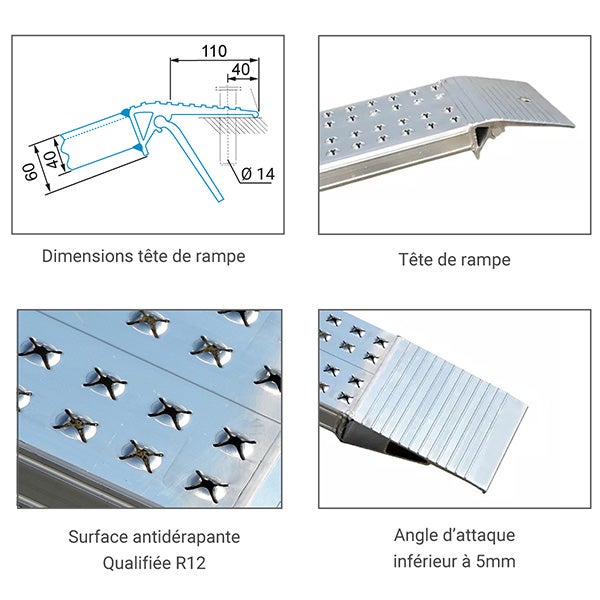 110

40

60

40

Ø 14

Dimensions tête de rampe

Tête de rampe

Surface antidérapante
Qualifiée R12

Angle d'attaque
inférieur à 5mm