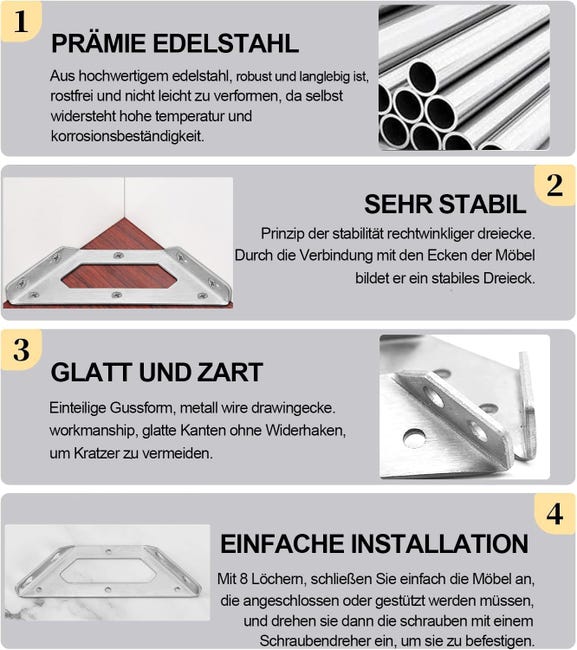 1

PRÄMIE EDELSTAHL

Aus hochwertigem edelstahl, robust und langlebig ist, rostfrei und nicht leicht zu verformen, da selbst widersteht hohe temperatur und korrosionsbeständigkeit.

2

SEHR STABIL

Prinzip der stabilität rechtwinkliger dreiecke. Durch die Verbindung mit den Ecken der Möbel bildet er ein stabiles Dreieck.

3

GLATT UND ZART

Einteilige Gussform, metall wire drawingecke. workmanship, glatte Kanten ohne Widerhaken, um Kratzer zu vermeiden.

4

EINFACHE INSTALLATION

Mit 8 Löchern, schließen Sie einfach die Möbel an, die angeschlossen oder gestützt werden müssen, und drehen sie dann die schrauben mit einem Schraubendreher ein, um sie zu befestigen.