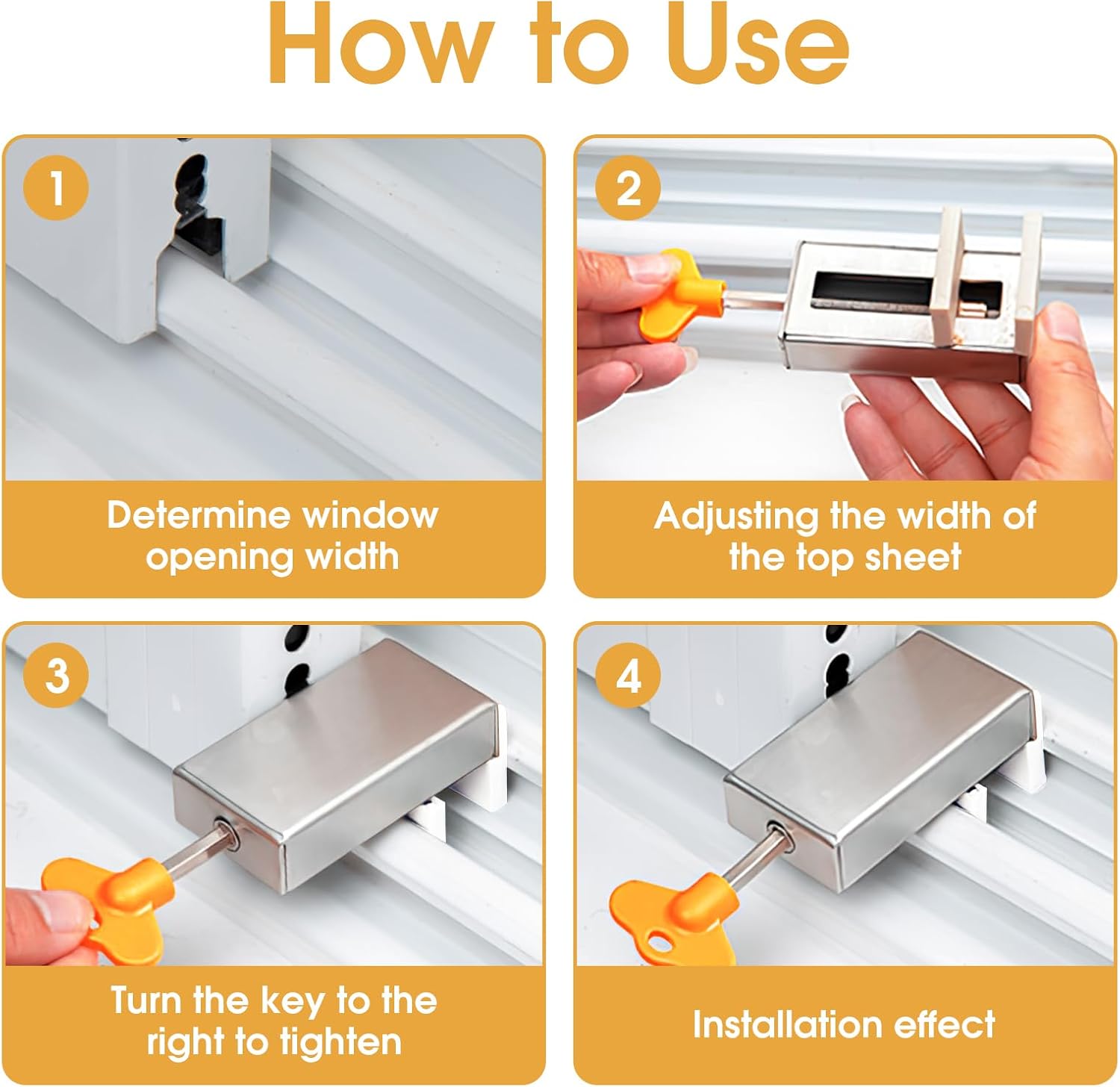 How to Use

1

Determine window opening width

2

Adjusting the width of the top sheet

3

Turn the key to the right to tighten

4

Installation effect