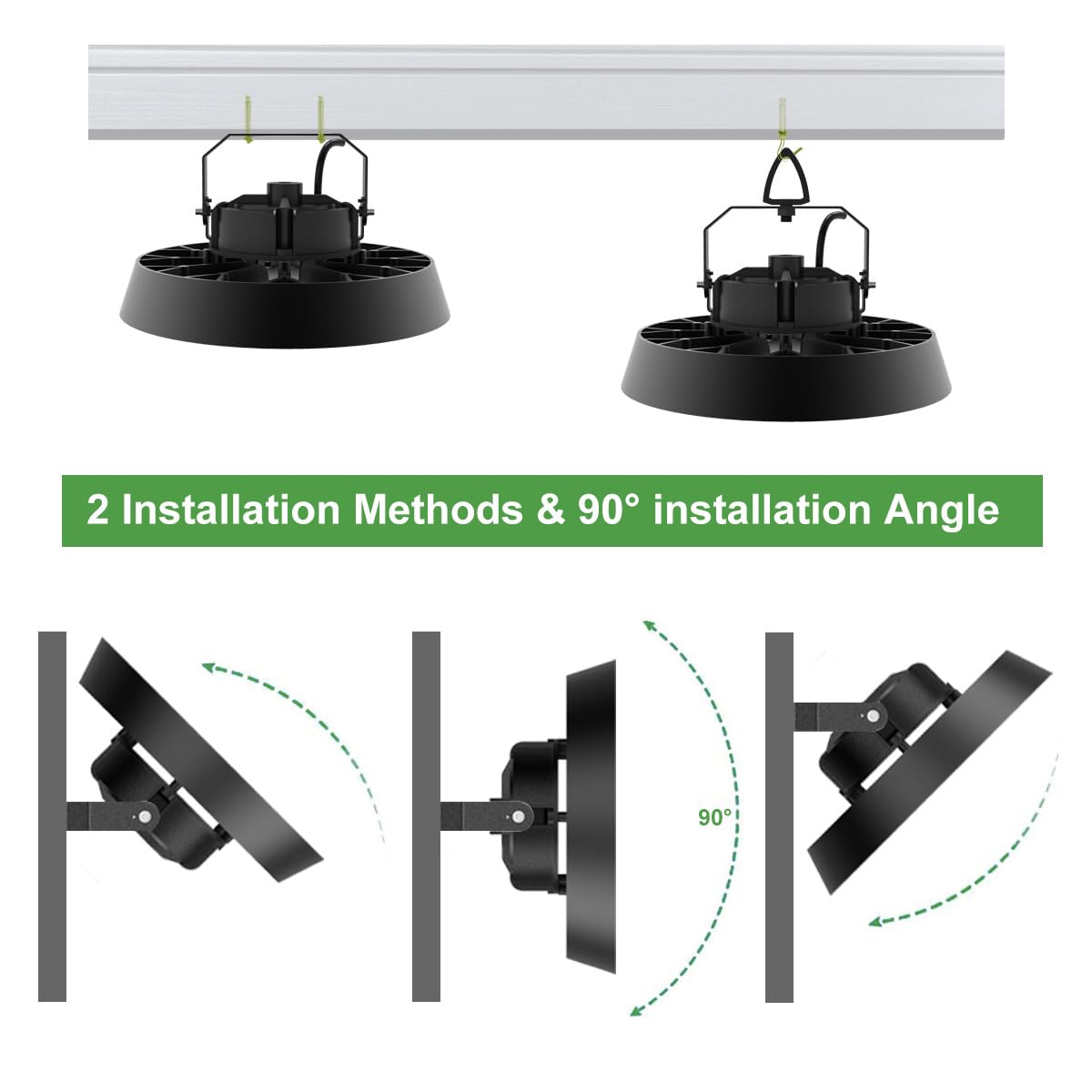 2 Installation Methods & 90° installation Angle

90°