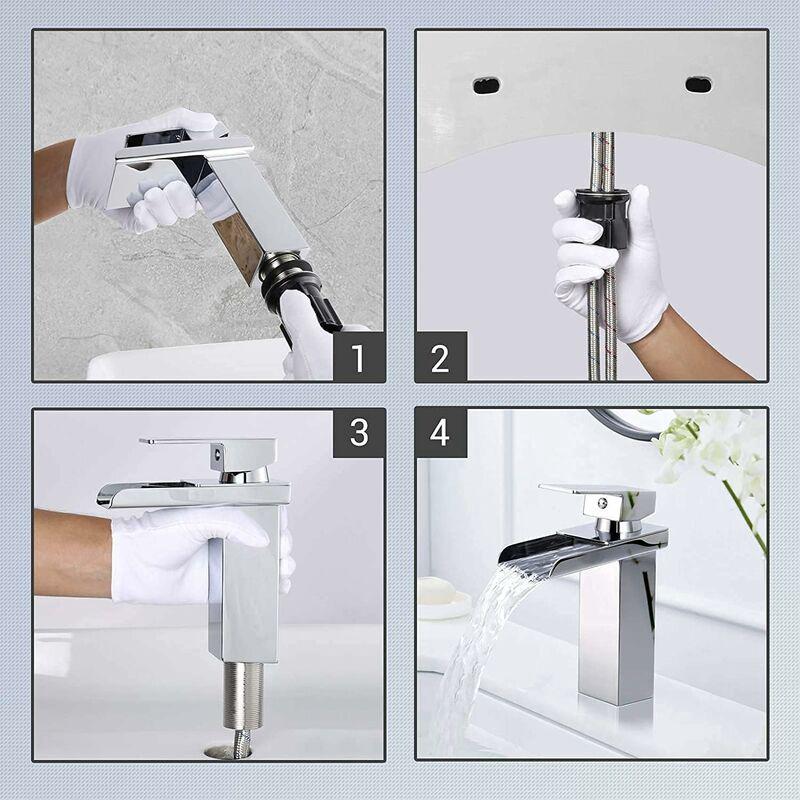 1

2

3

4