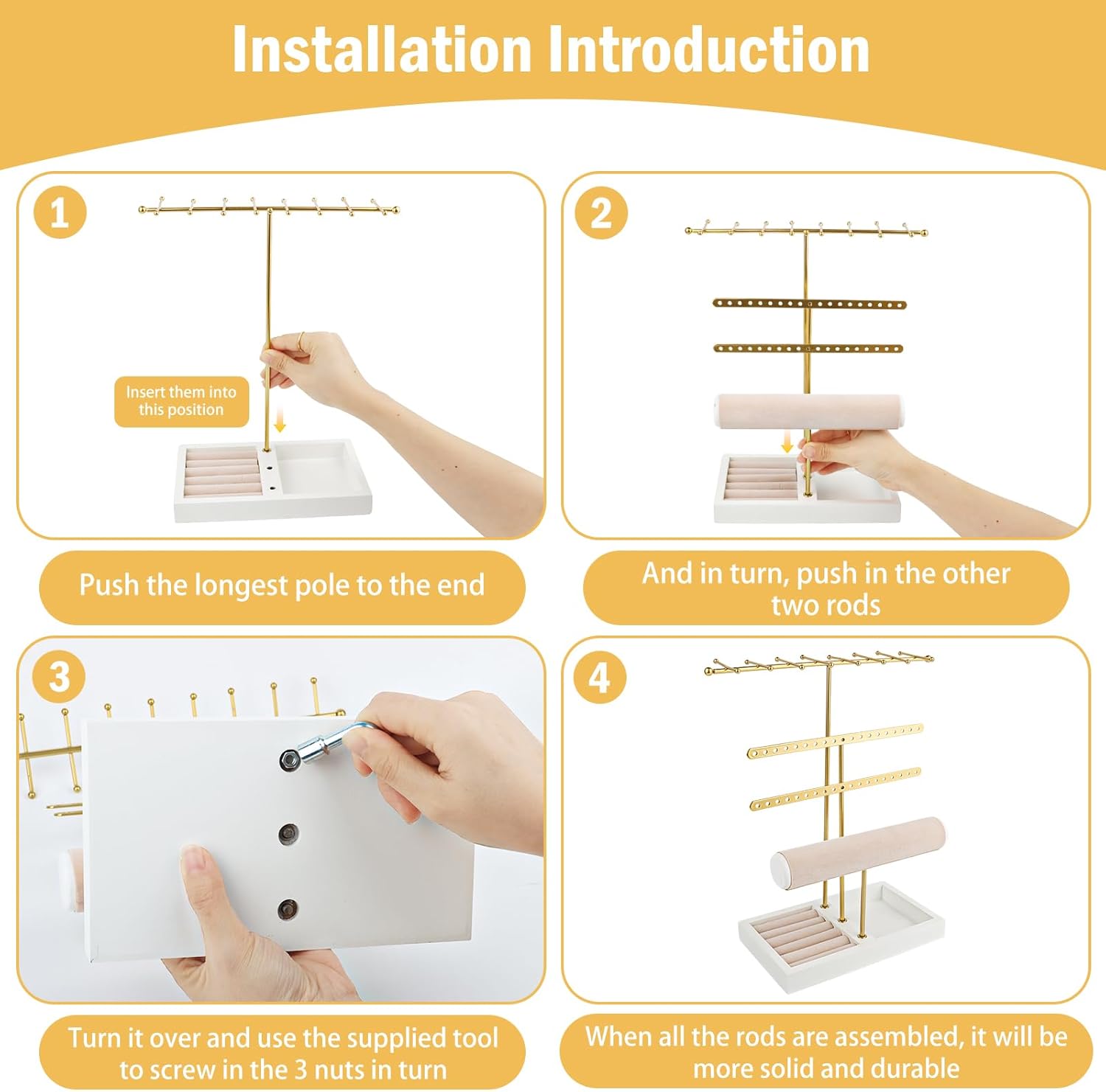 Installation Introduction

1

Insert them into this position

Push the longest pole to the end

2

And in turn, push in the other two rods

3

Turn it over and use the supplied tool to screw in the 3 nuts in turn

4

When all the rods are assembled, it will be more solid and durable