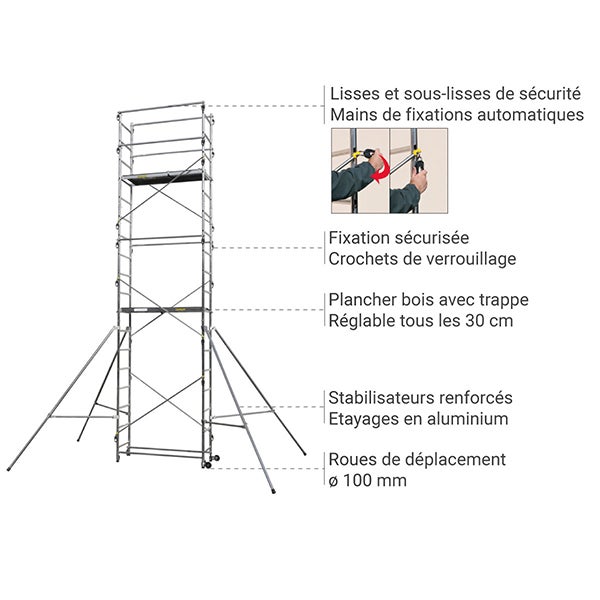 Lisses et sous-lisses de sécurité
Mains de fixations automatiques

Fixation sécurisée
Crochets de verrouillage

Plancher bois avec trappe
Réglable tous les 30 cm

Stabilisateurs renforcés
Etayages en aluminium

Roues de déplacement
ø 100 mm