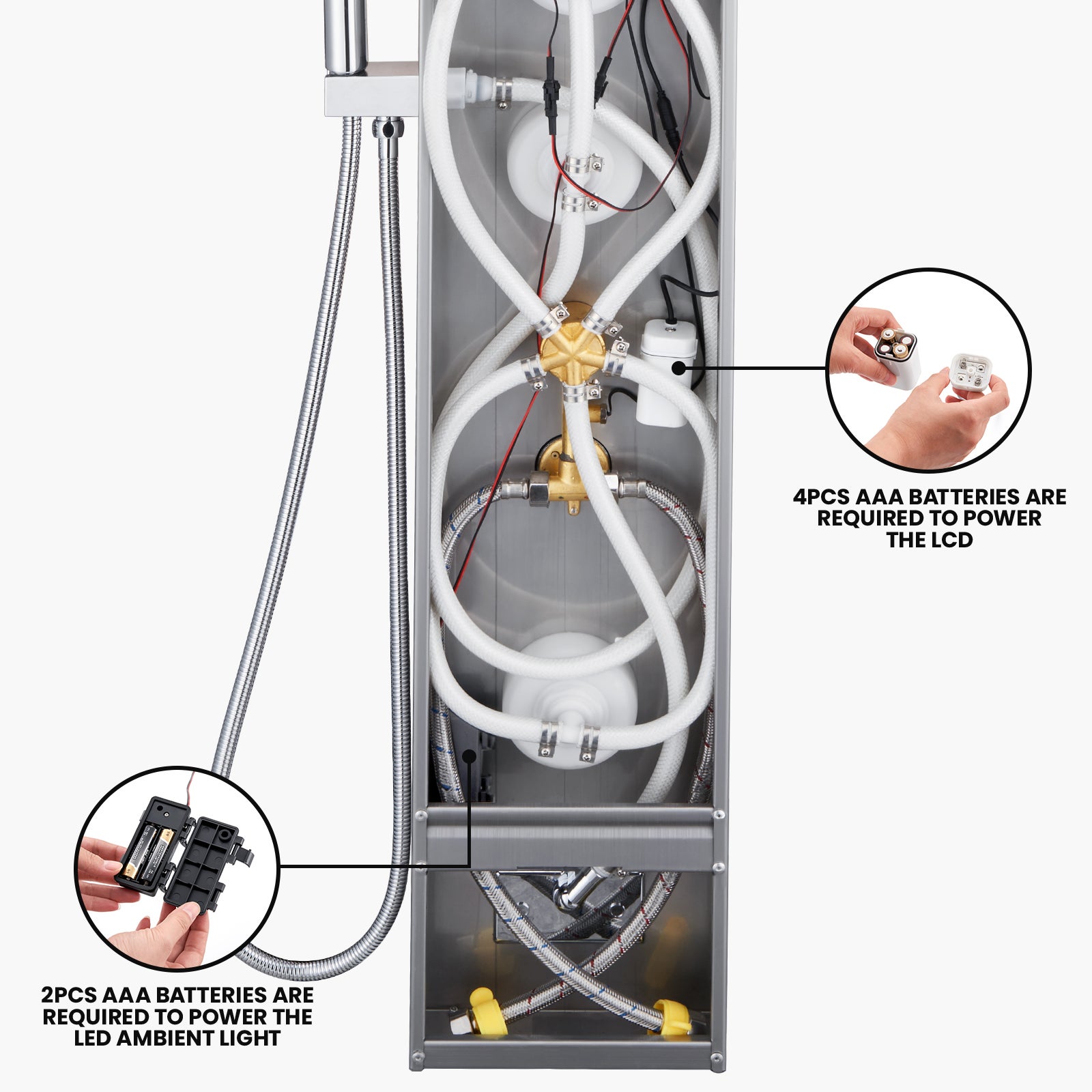 4PCS AAA BATTERIES ARE REQUIRED TO POWER THE LCD

2PCS AAA BATTERIES ARE REQUIRED TO POWER THE LED AMBIENT LIGHT