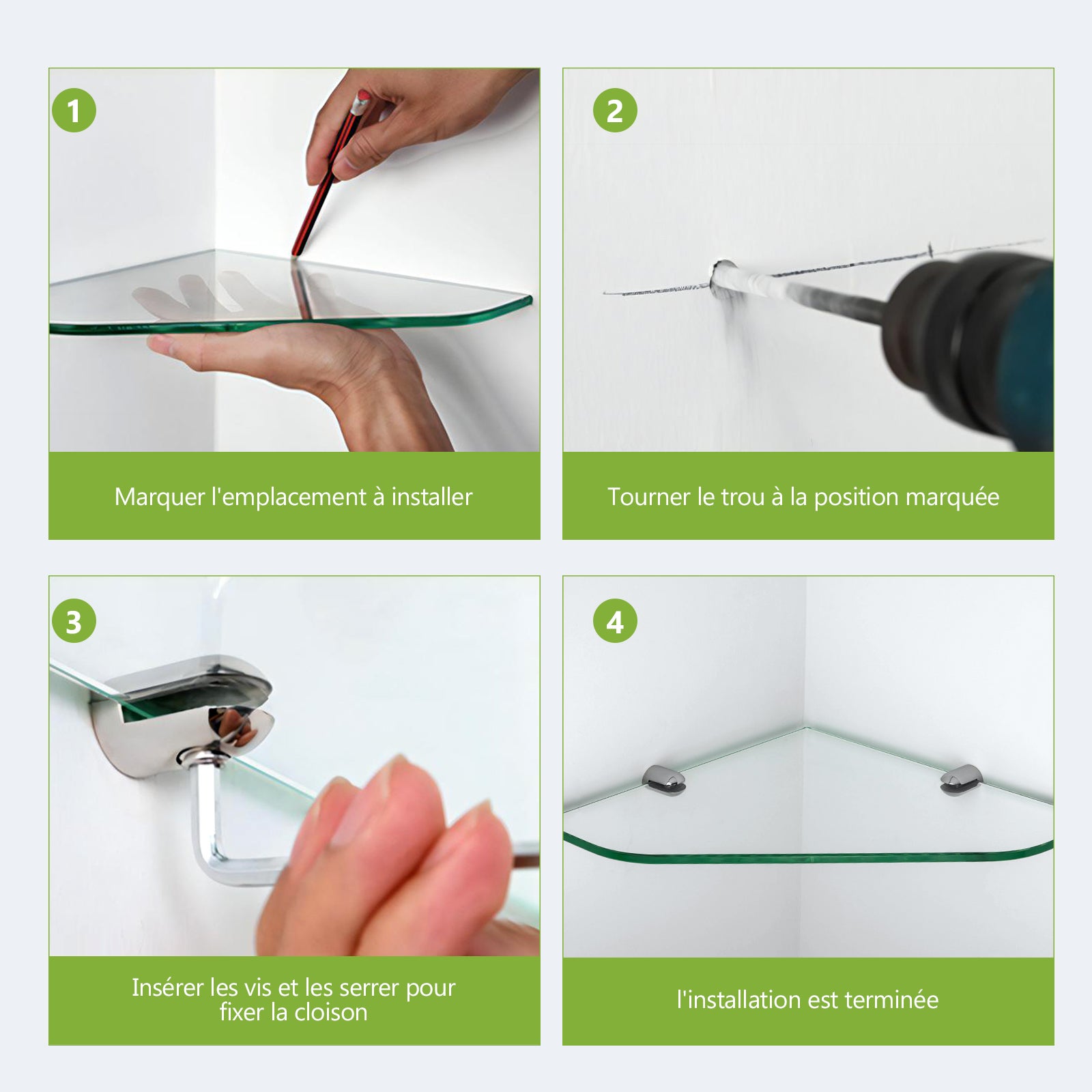 1

Marquer l'emplacement à installer

2

Tourner le trou à la position marquée

3

Insérer les vis et les serrer pour fixer la cloison

4

l'installation est terminée