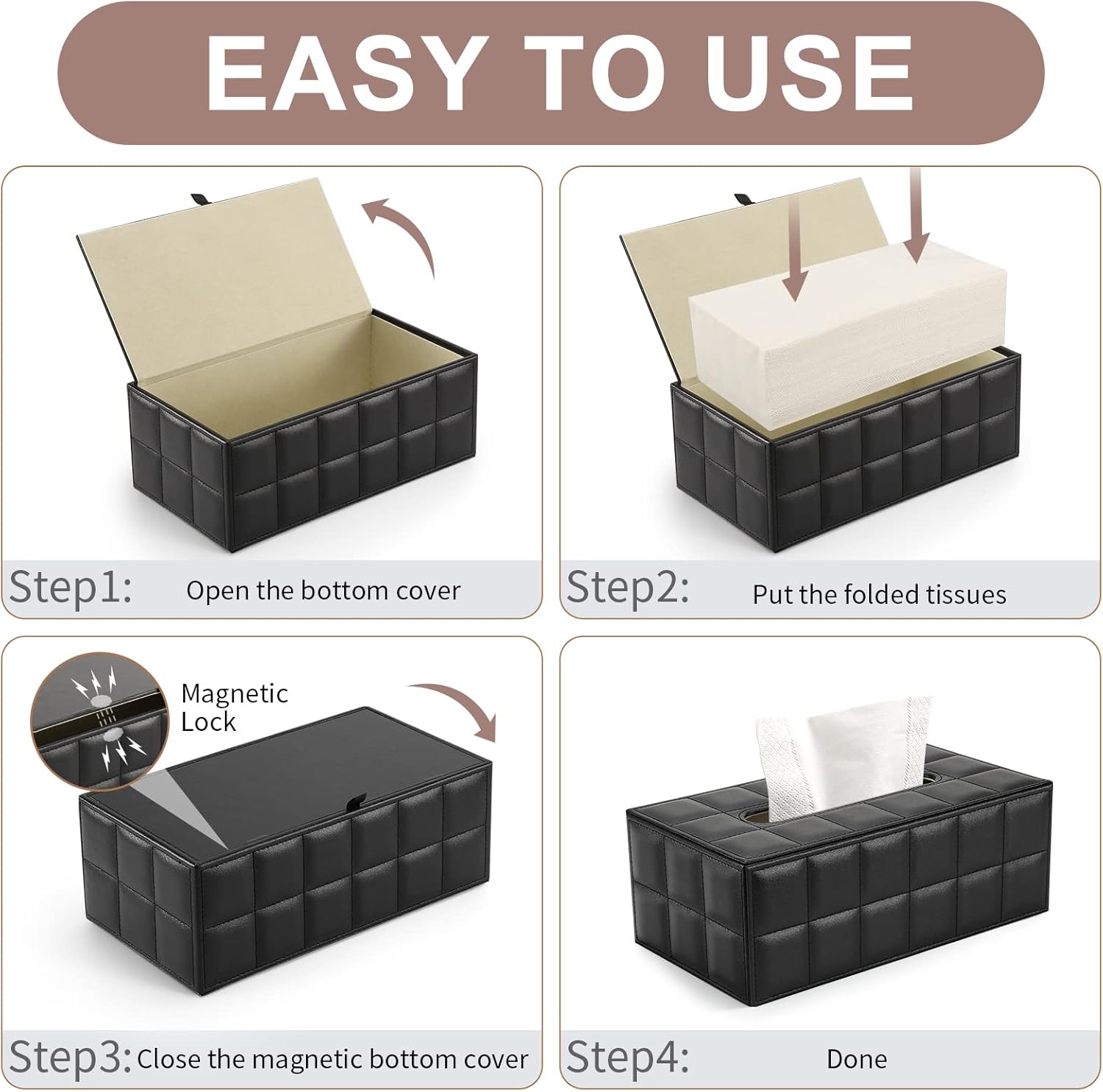 EASY TO USE

Step1: Open the bottom cover

Step2: Put the folded tissues

Magnetic Lock

Step3: Close the magnetic bottom cover

Step4: Done