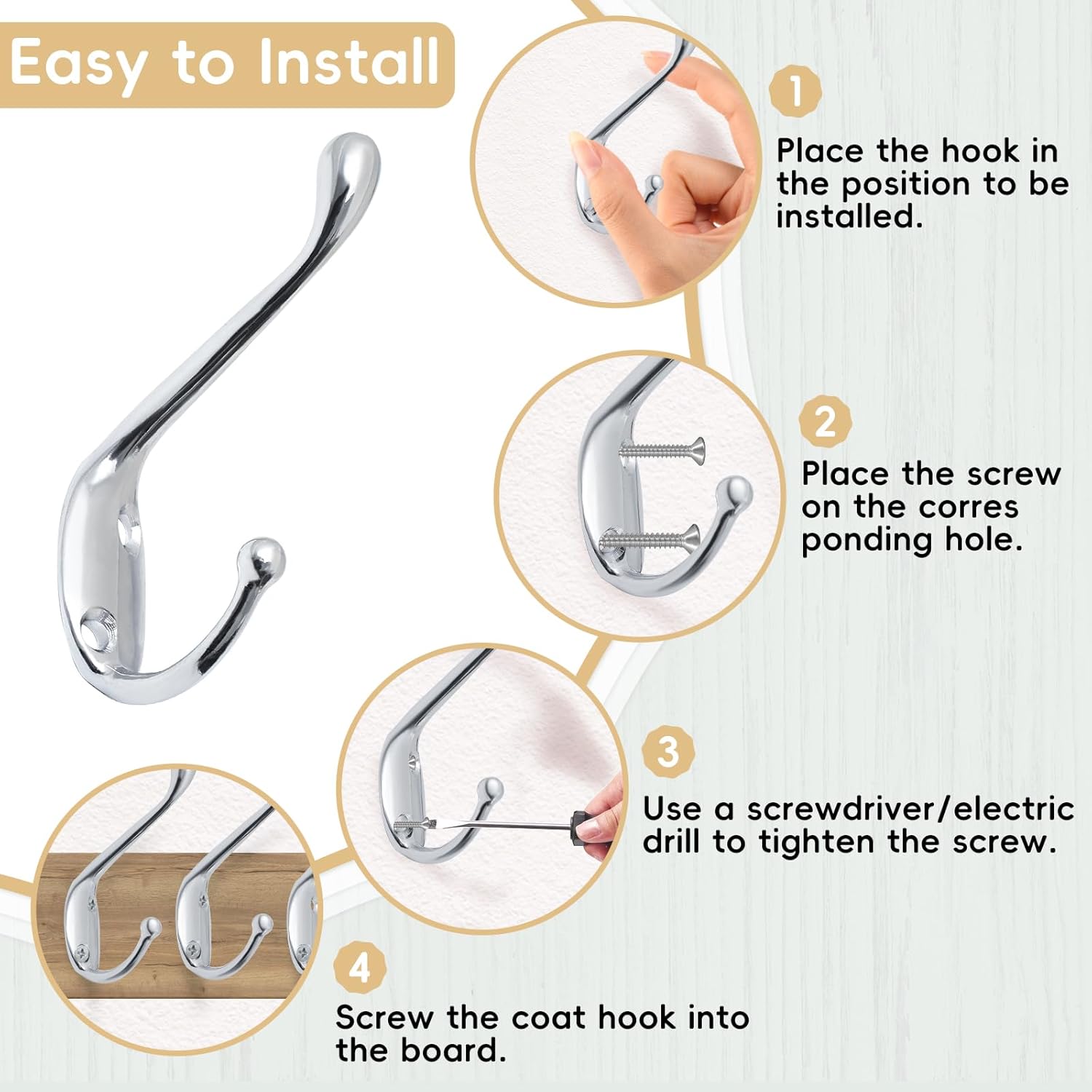 Easy to Install

1
Place the hook in the position to be installed.

2
Place the screw on the corres ponding hole.

3
Use a screwdriver/electric drill to tighten the screw.

4
Screw the coat hook into the board.