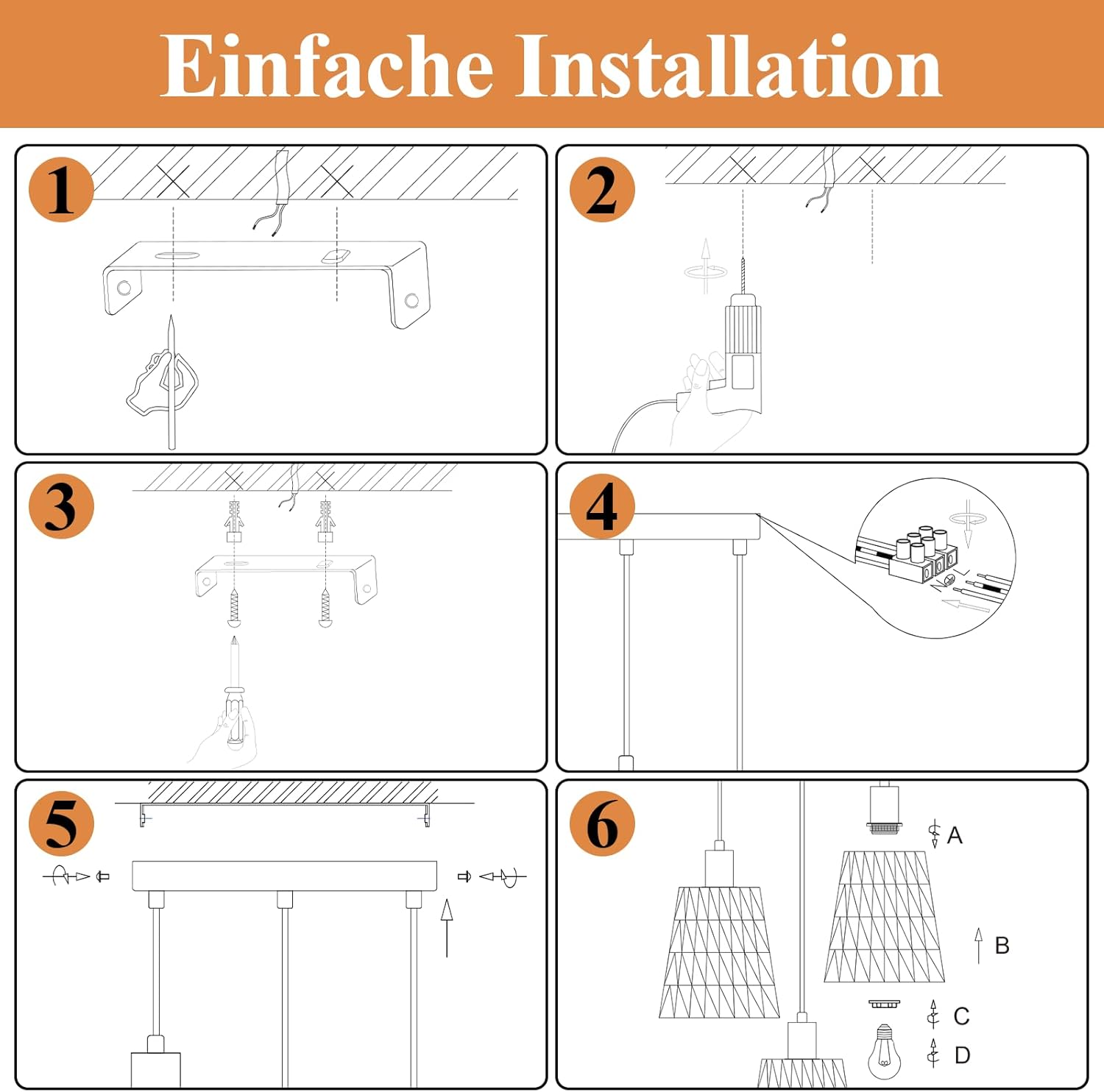 Einfache Installation

1

2

3

4

5

6

A

B

C

D