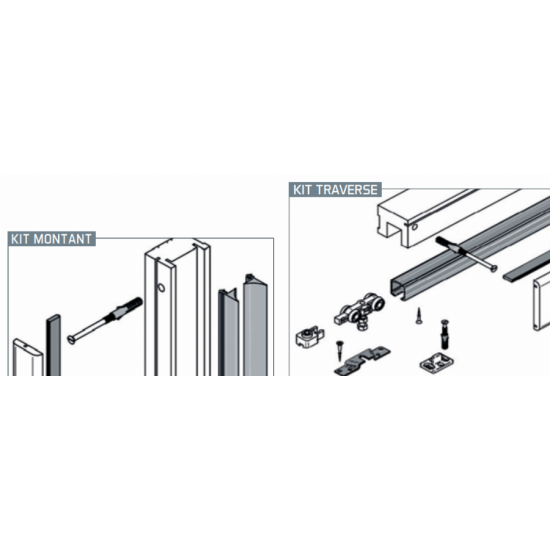 KIT MONTANT

KIT TRAVERSE