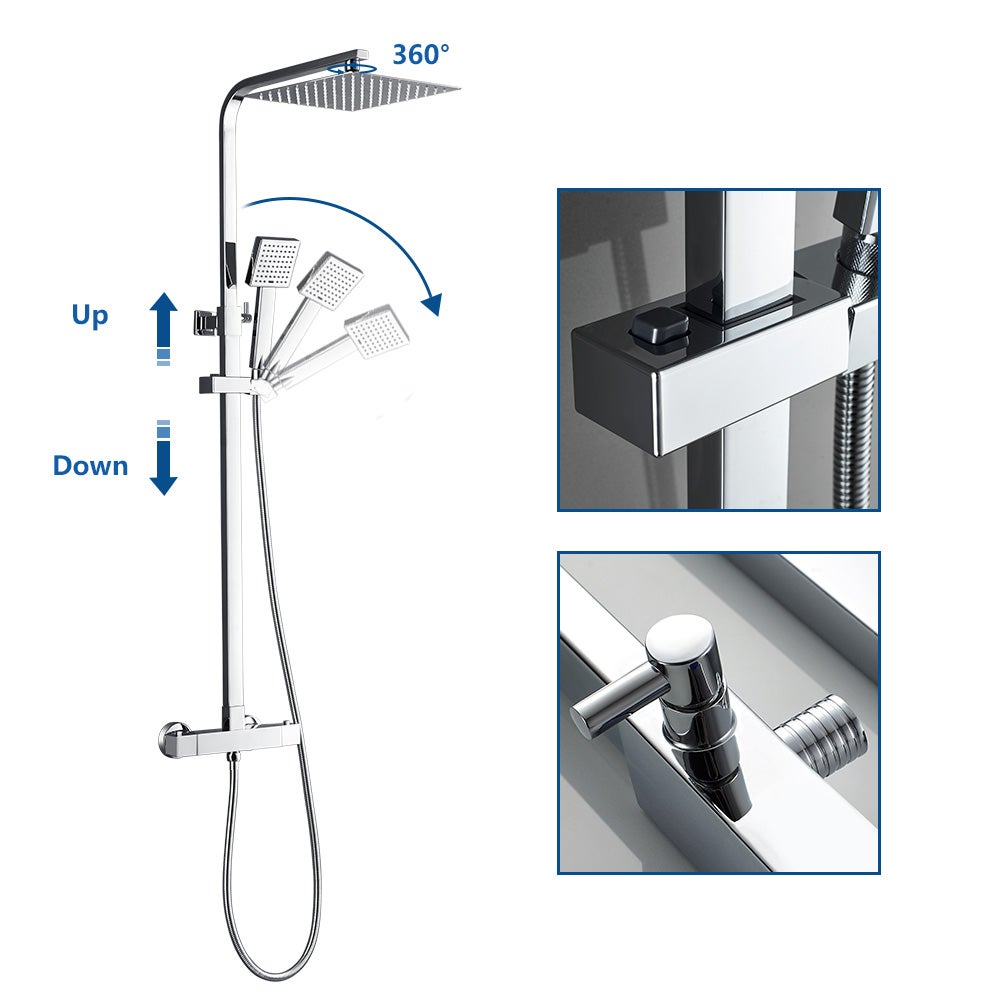 360°

Up

Down