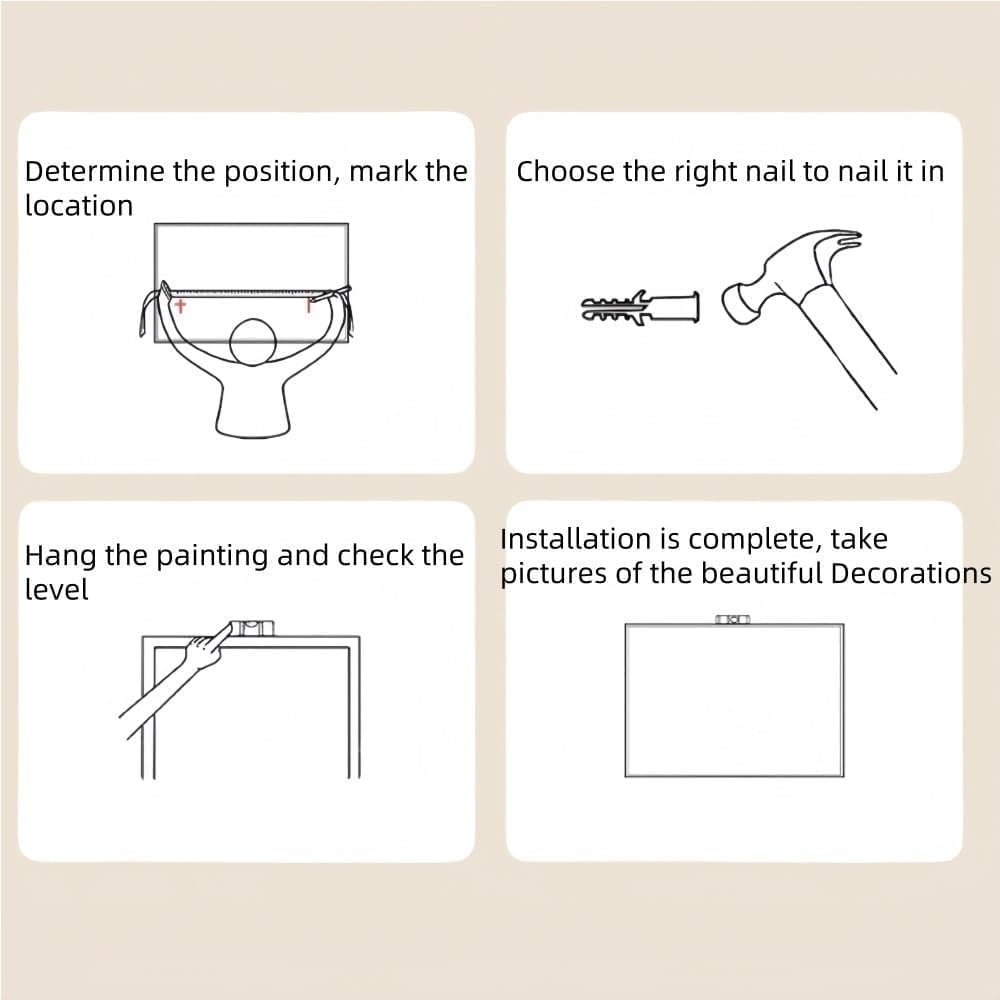 Determine the position, mark the location

Choose the right nail to nail it in

Hang the painting and check the level

Installation is complete, take pictures of the beautiful Decorations