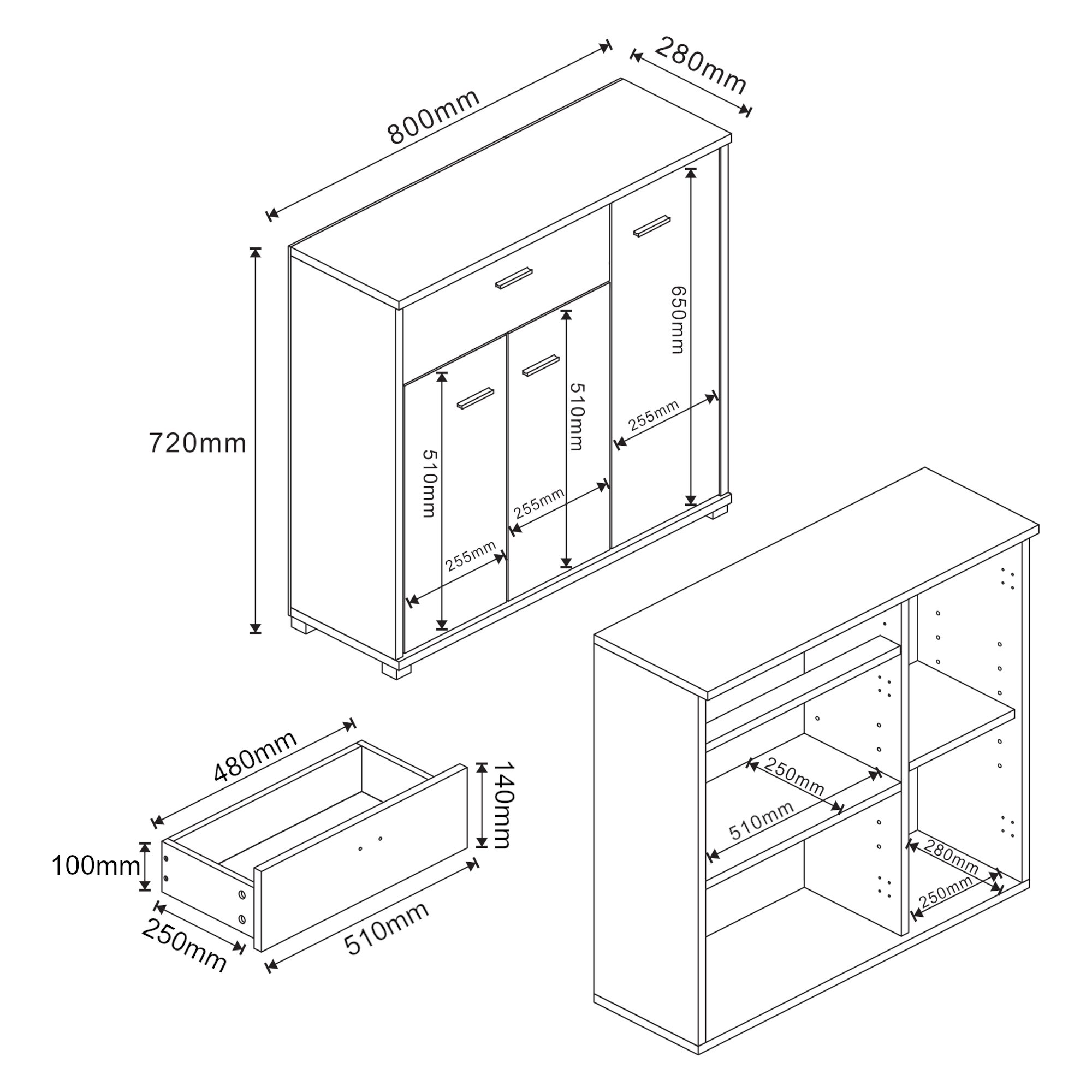 800mm
280mm
720mm
650mm
510mm
510mm
255mm
255mm
255mm
480mm
140mm
100mm
250mm
510mm
250mm
510mm
280mm
250mm