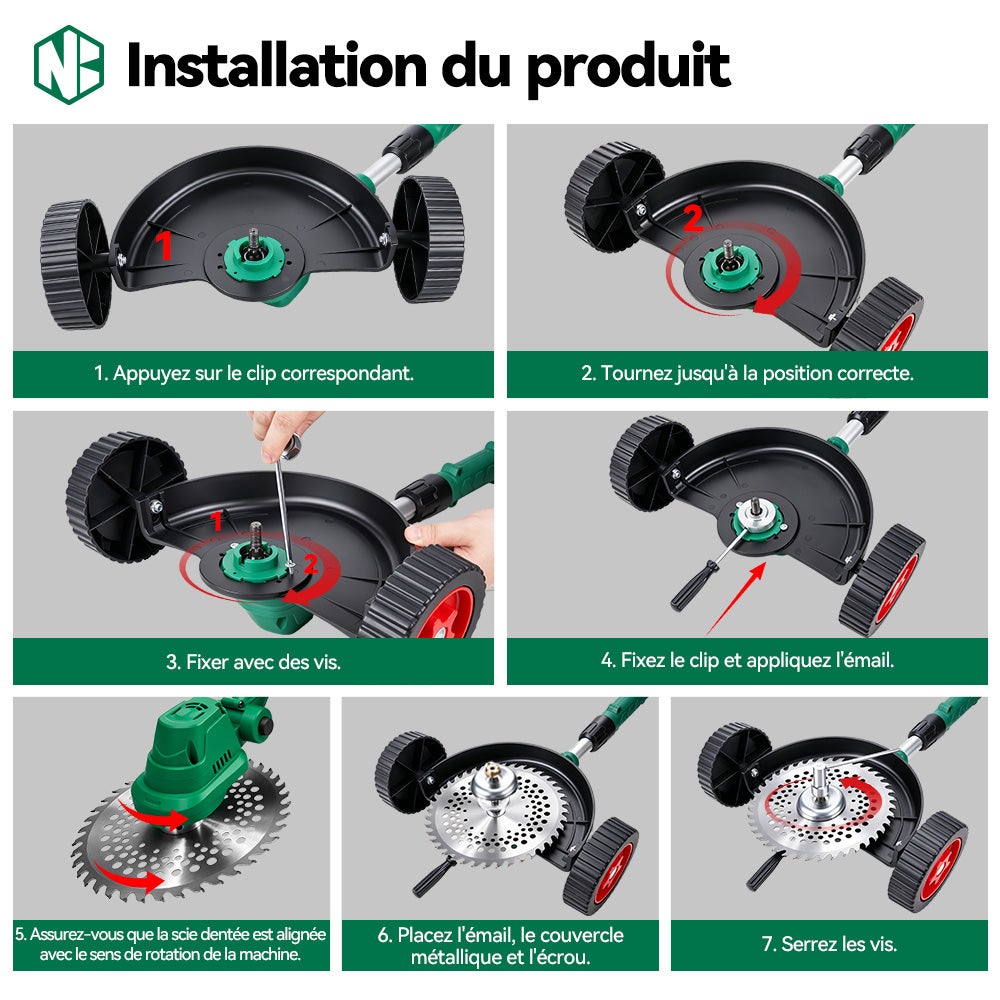 Installation du produit

1
1. Appuyez sur le clip correspondant.

2
2. Tournez jusqu'à la position correcte.

1
2
3. Fixer avec des vis.

4. Fixez le clip et appliquez l'émail.

5. Assurez-vous que la scie dentée est alignée avec le sens de rotation de la machine.

6. Placez l'émail, le couvercle métallique et l'écrou.

7. Serrez les vis.