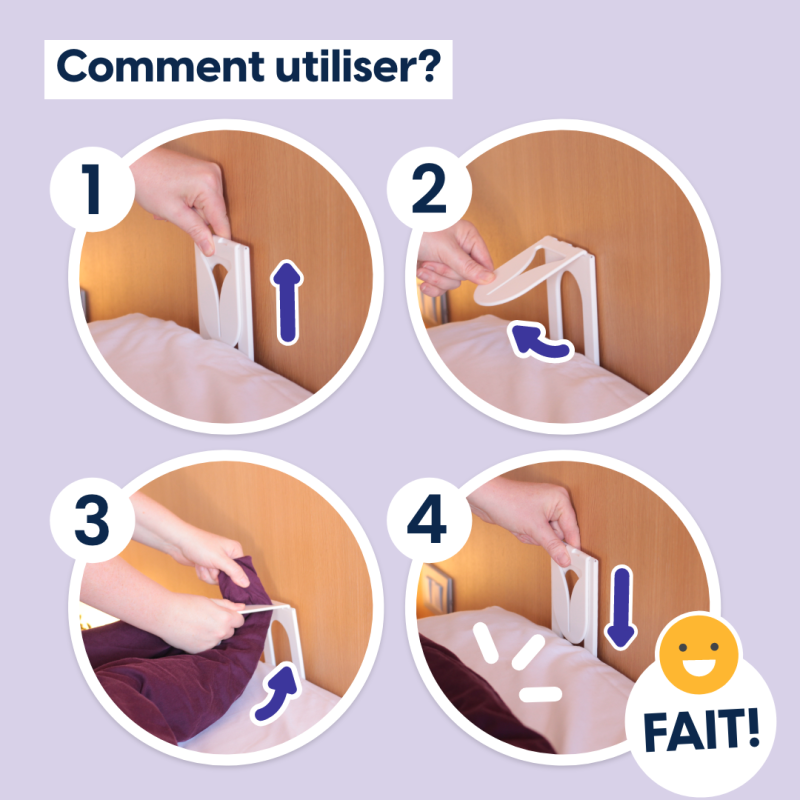 Comment utiliser?

1

2

3

4

FAIT!