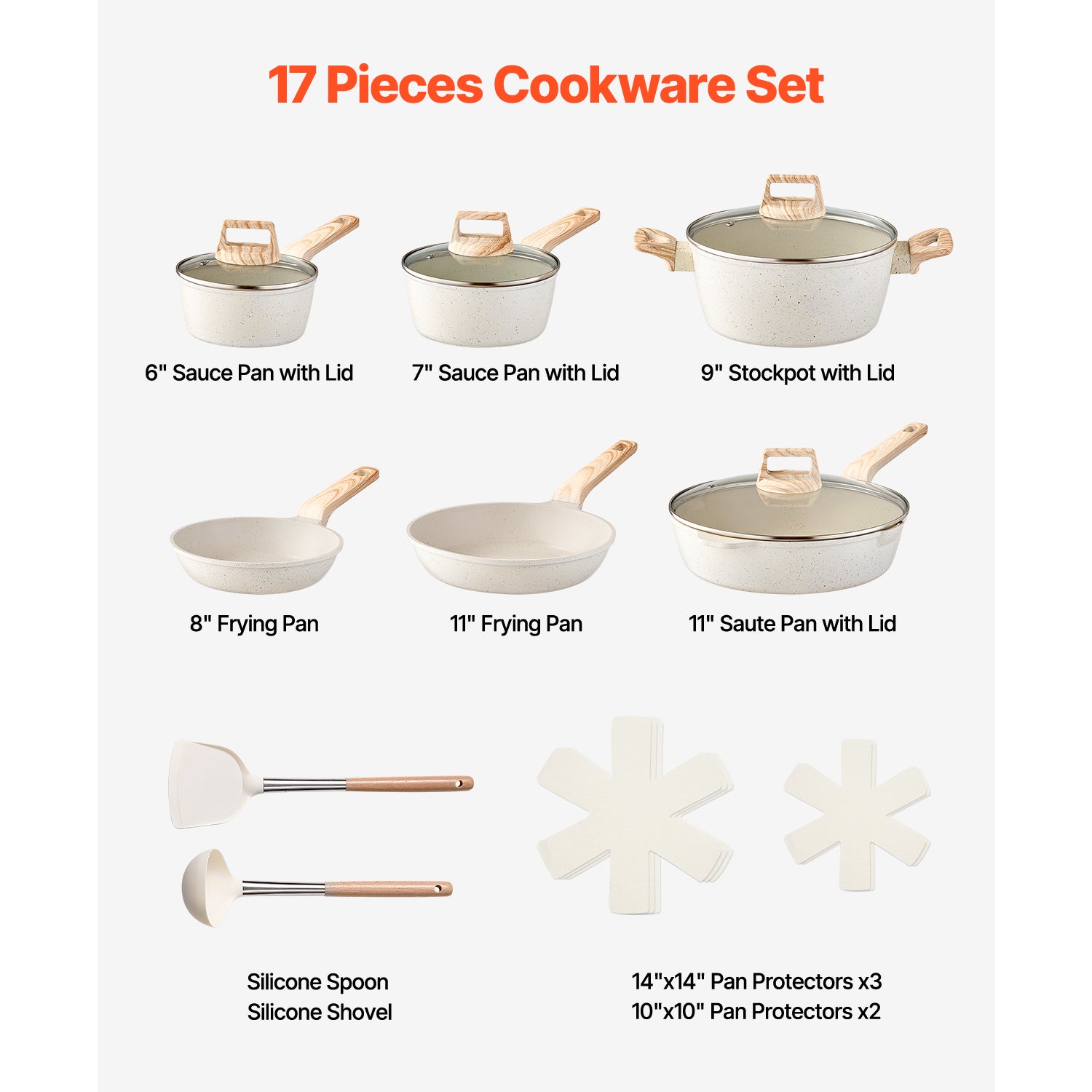 17 Pieces Cookware Set

6" Sauce Pan with Lid

7" Sauce Pan with Lid

9" Stockpot with Lid

8" Frying Pan

11" Frying Pan

11" Saute Pan with Lid

Silicone Spoon
Silicone Shovel

14"x14" Pan Protectors x3
10"x10" Pan Protectors x2