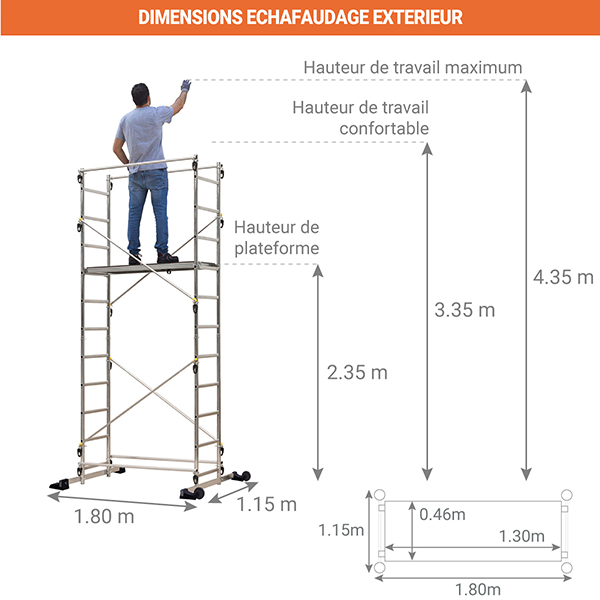 DIMENSIONS ECHAFAUDAGE EXTERIEUR

Hauteur de travail maximum

Hauteur de travail confortable

Hauteur de plateforme

4.35 m

3.35 m

2.35 m

1.80 m

1.15 m

1.15m

0.46m

1.30m

1.80m