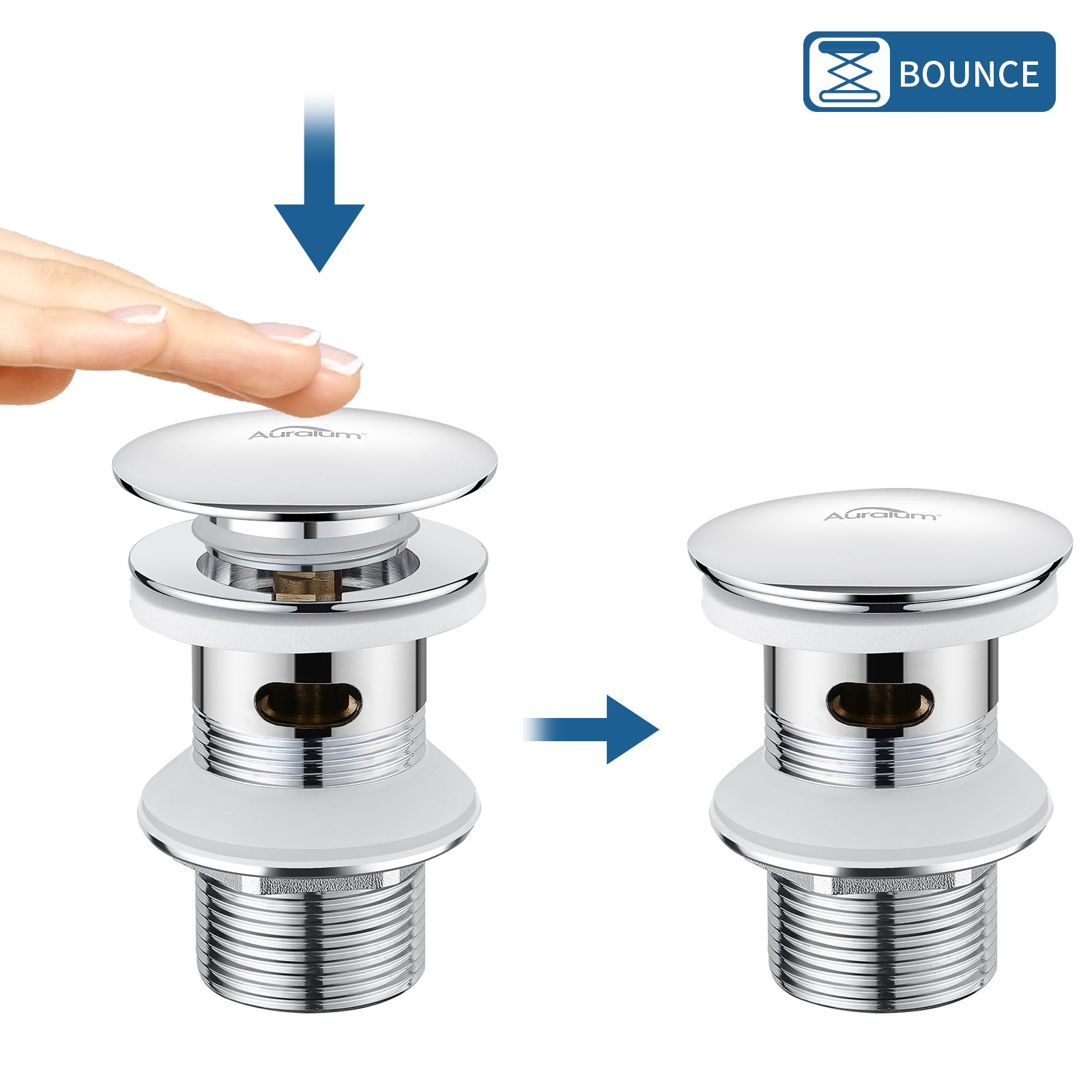 BOUNCE

Auralum

Auralum