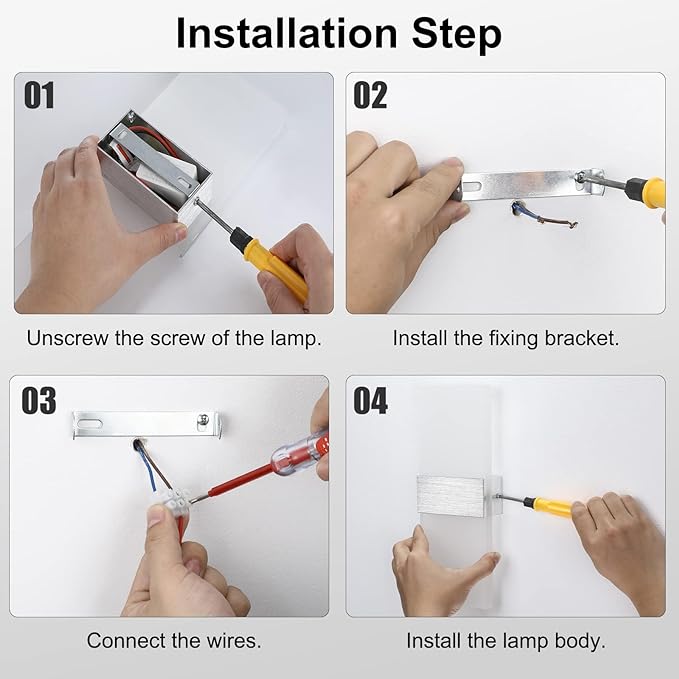 Installation Step

01

Unscrew the screw of the lamp.

02

Install the fixing bracket.

03

Connect the wires.

04

Install the lamp body.