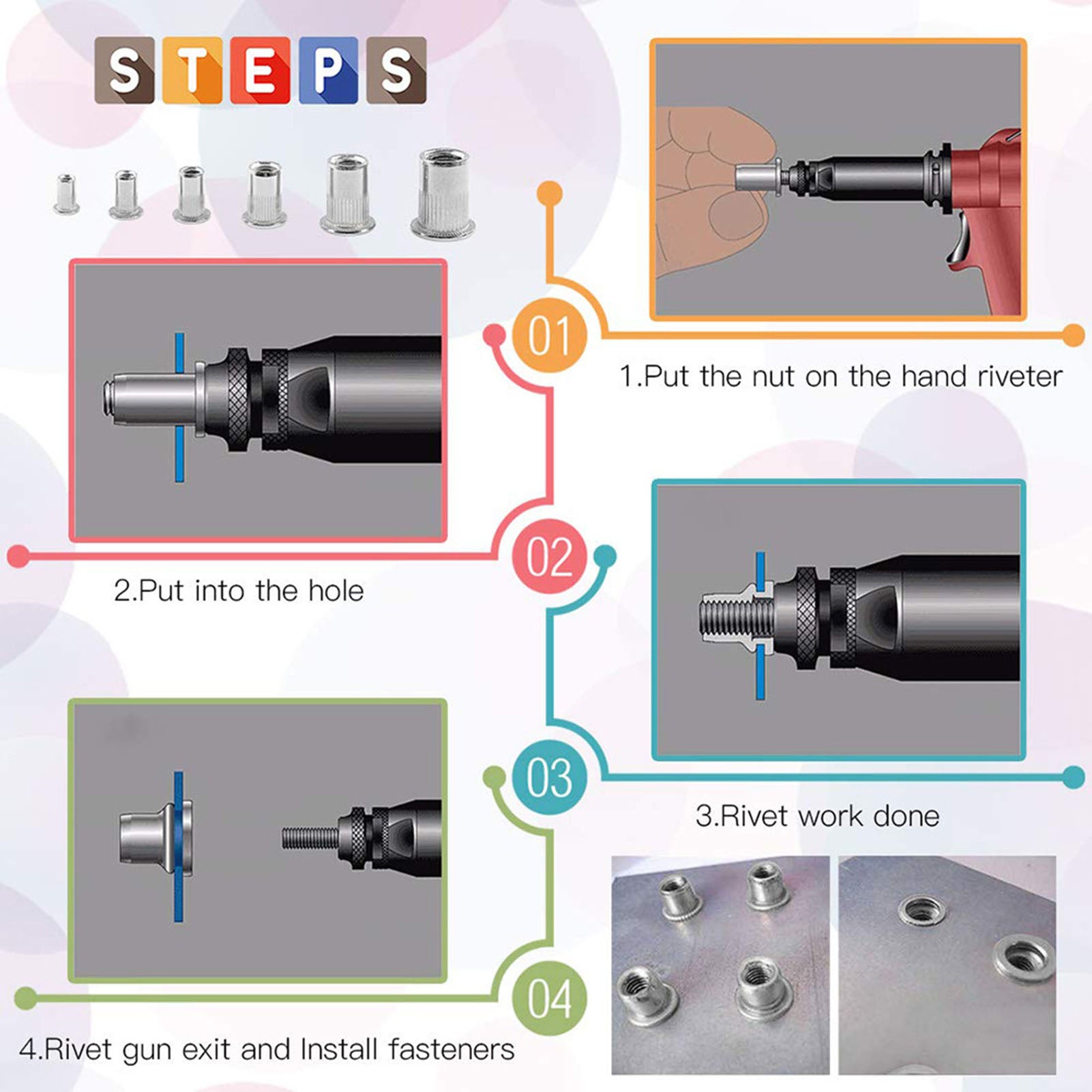 STEPS

01

1.Put the nut on the hand riveter

02

2.Put into the hole

03

3.Rivet work done

04

4.Rivet gun exit and Install fasteners