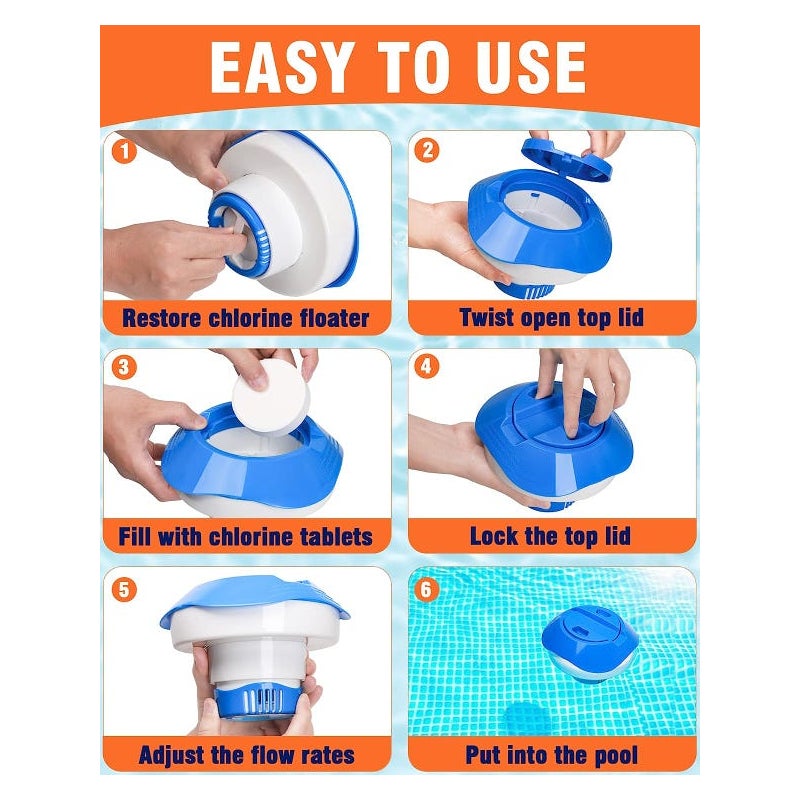 EASY TO USE

1
Restore chlorine floater

2
Twist open top lid

3
Fill with chlorine tablets

4
Lock the top lid

5
Adjust the flow rates

6
Put into the pool