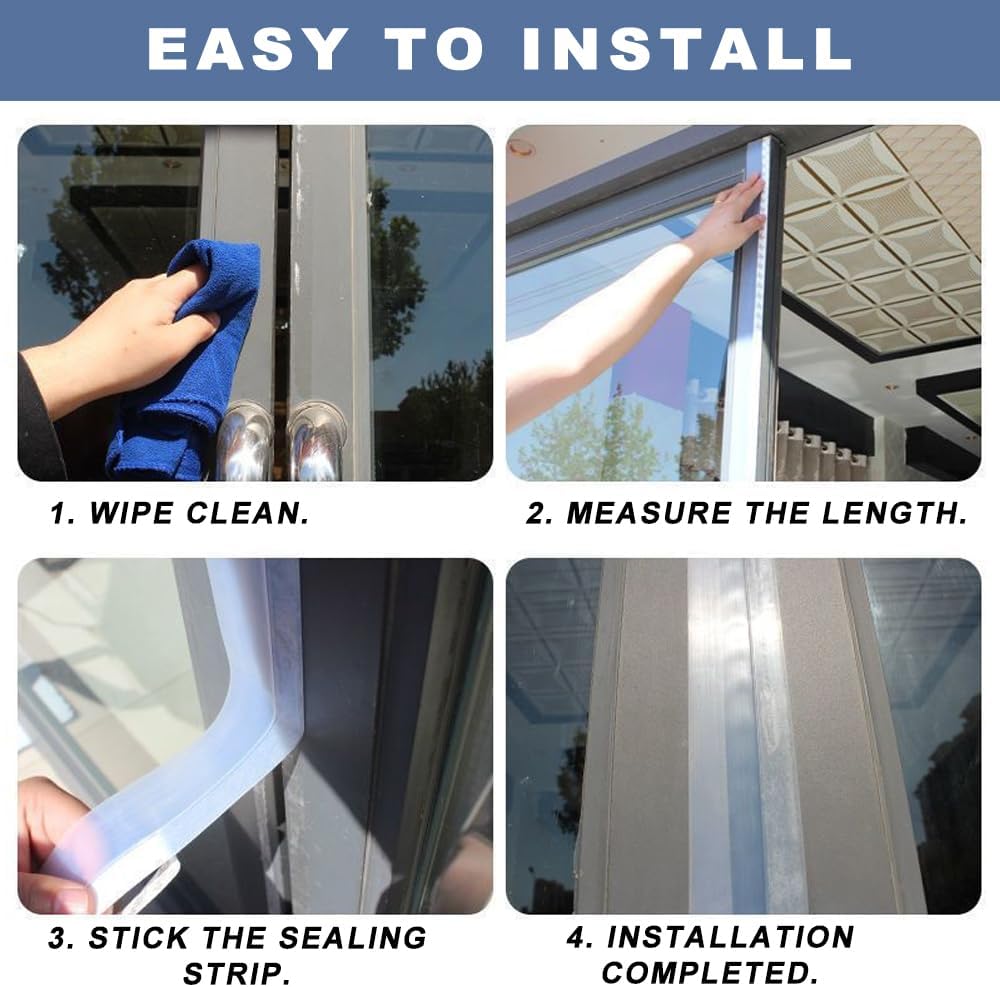 EASY TO INSTALL

1. WIPE CLEAN.

2. MEASURE THE LENGTH.

3. STICK THE SEALING STRIP.

4. INSTALLATION COMPLETED.