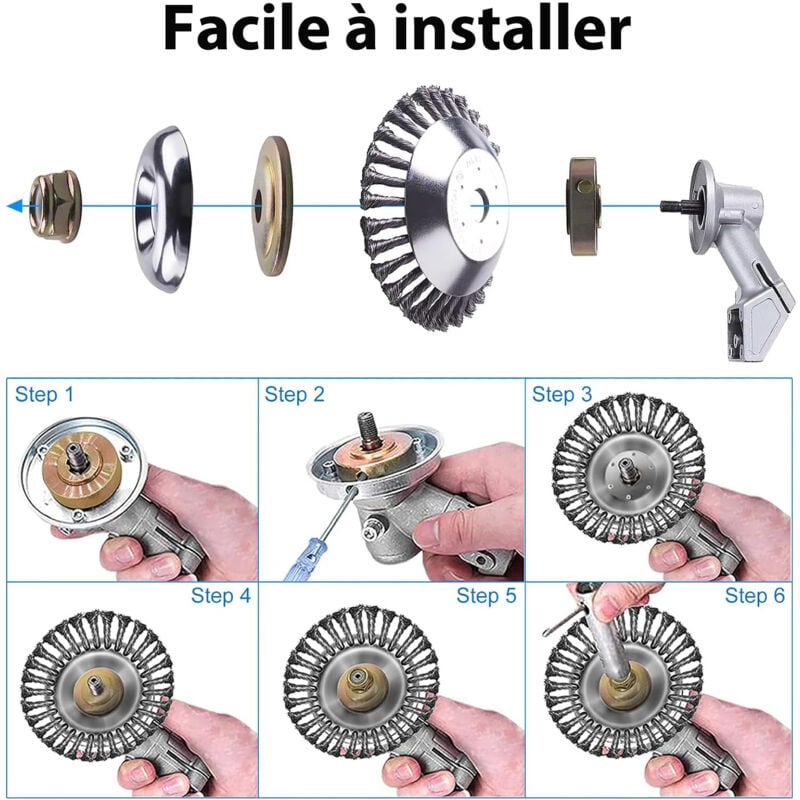 Facile à installer

Step 1

Step 2

Step 3

Step 4

Step 5

Step 6