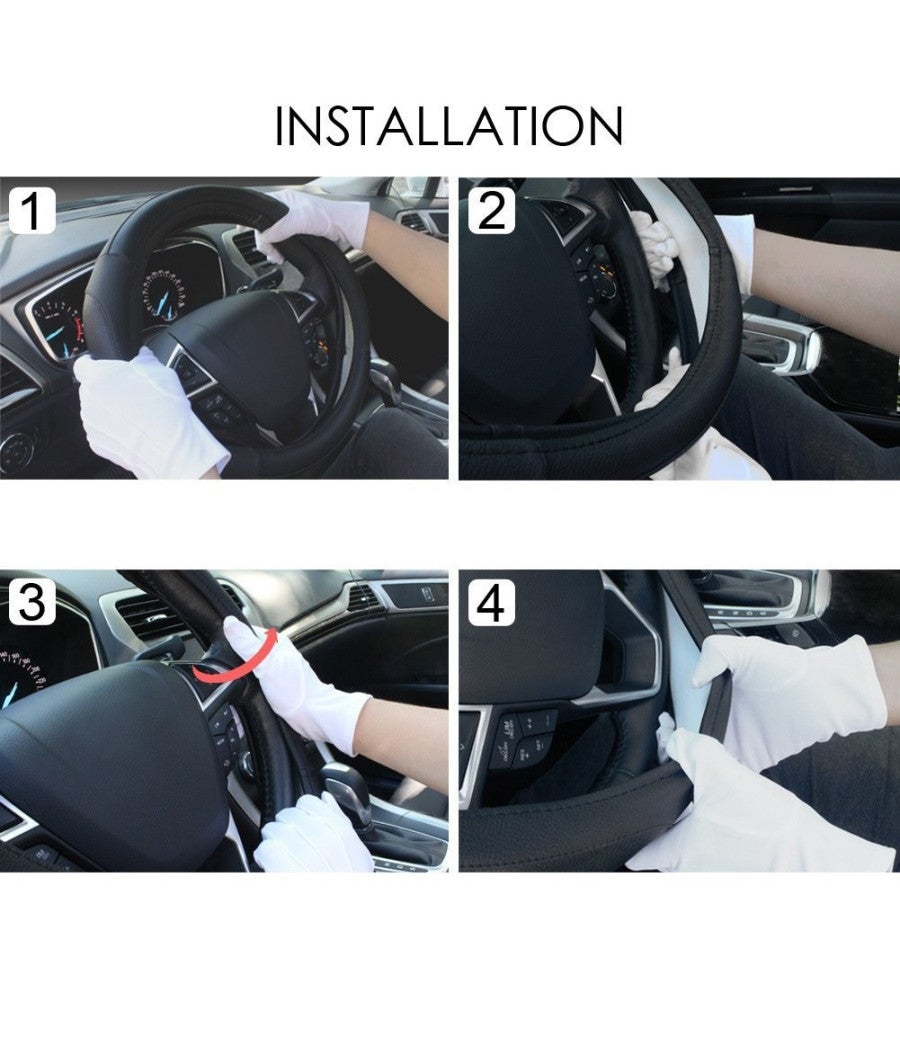 INSTALLATION

1

2

3

4