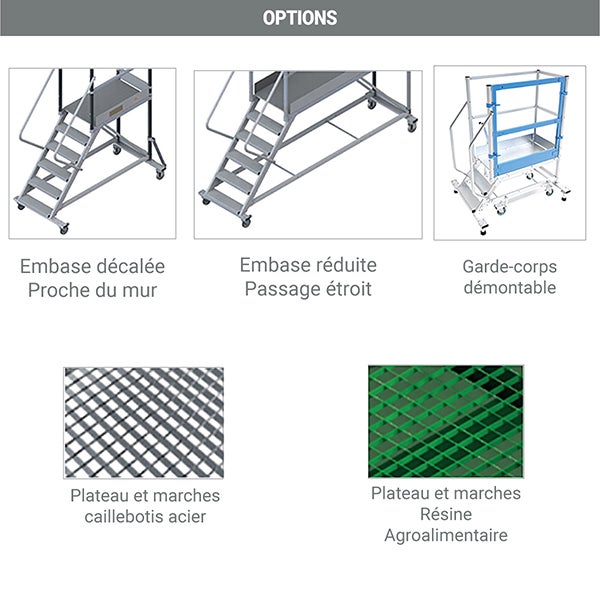 OPTIONS

Embase décalée
Proche du mur

Embase réduite
Passage étroit

Garde-corps
démontable

Plateau et marches
caillebotis acier

Plateau et marches
Résine
Agroalimentaire