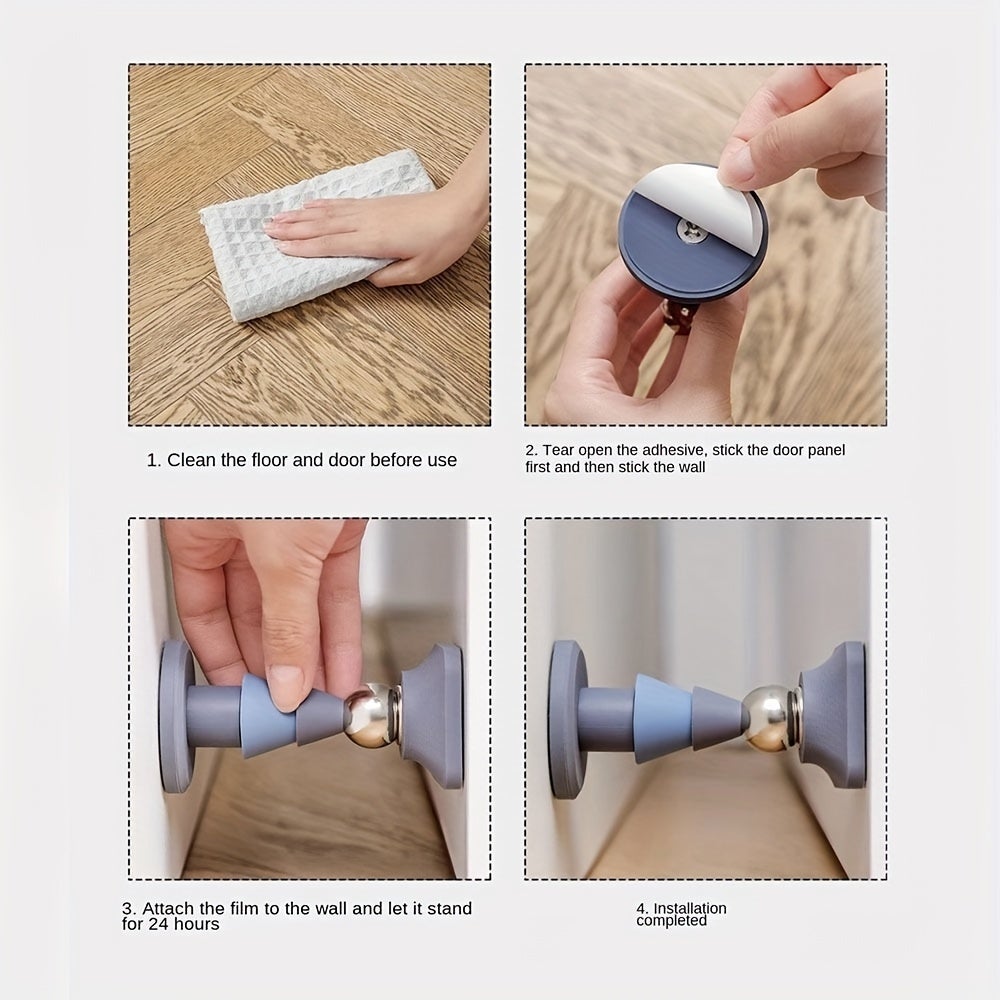 1. Clean the floor and door before use

2. Tear open the adhesive, stick the door panel first and then stick the wall

3. Attach the film to the wall and let it stand for 24 hours

4. Installation completed