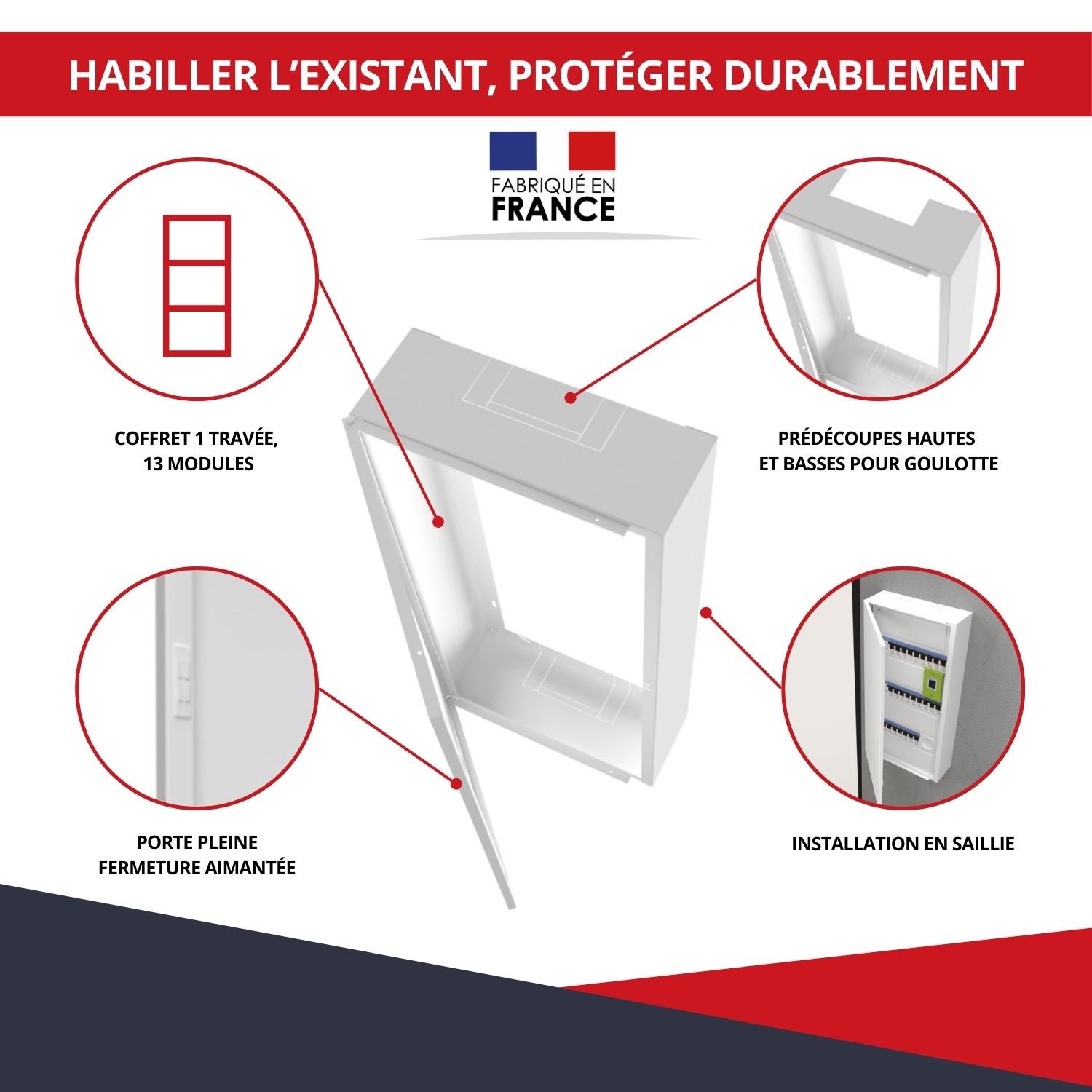 HABILLER L'EXISTANT, PROTÉGER DURABLEMENT

FABRIQUÉ EN FRANCE

COFFRET 1 TRAVÉE, 13 MODULES

PRÉDÉCOUPES HAUTES ET BASSES POUR GOULOTTE

PORTE PLEINE FERMETURE AIMANTÉE

INSTALLATION EN SAILLIE