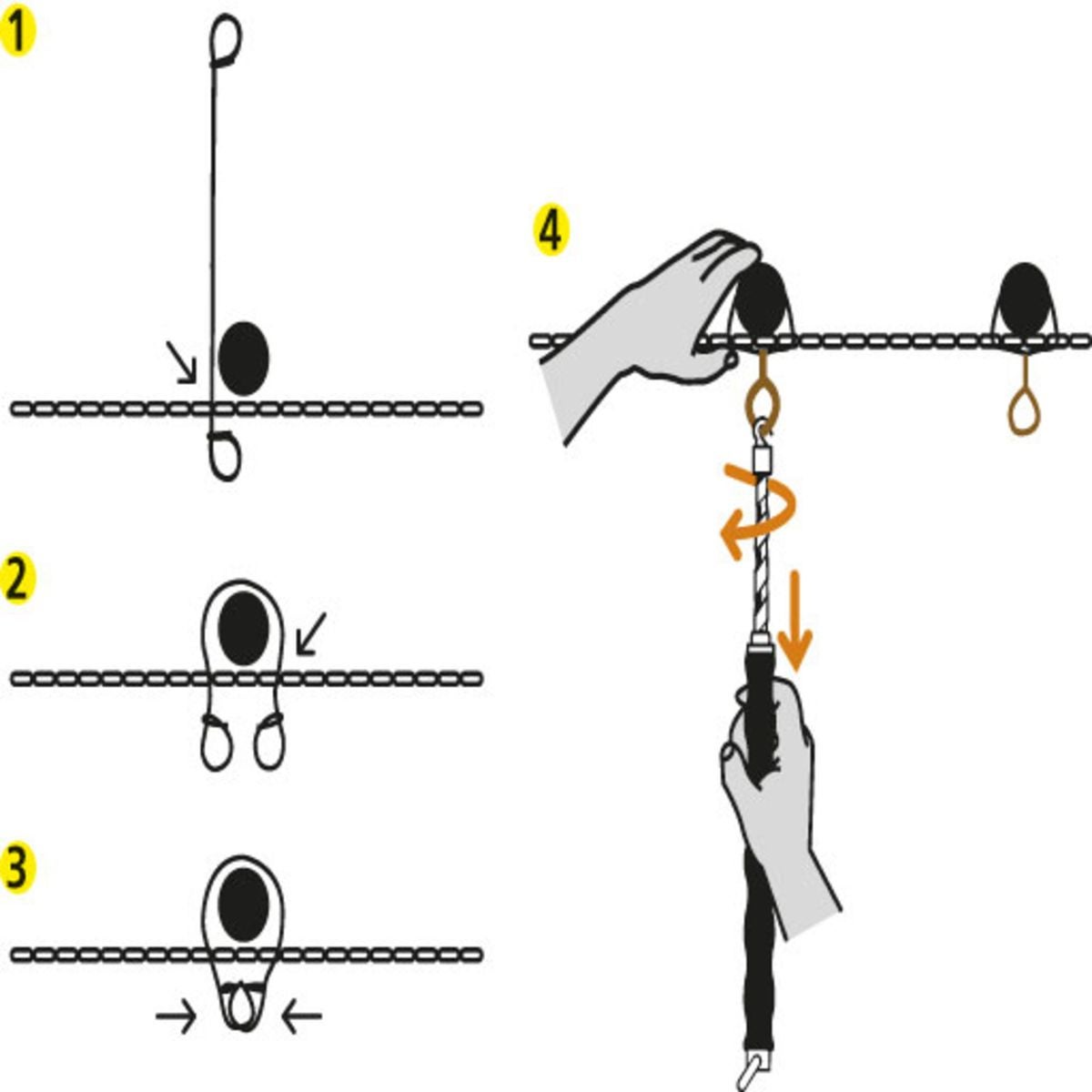 1

2

3

4