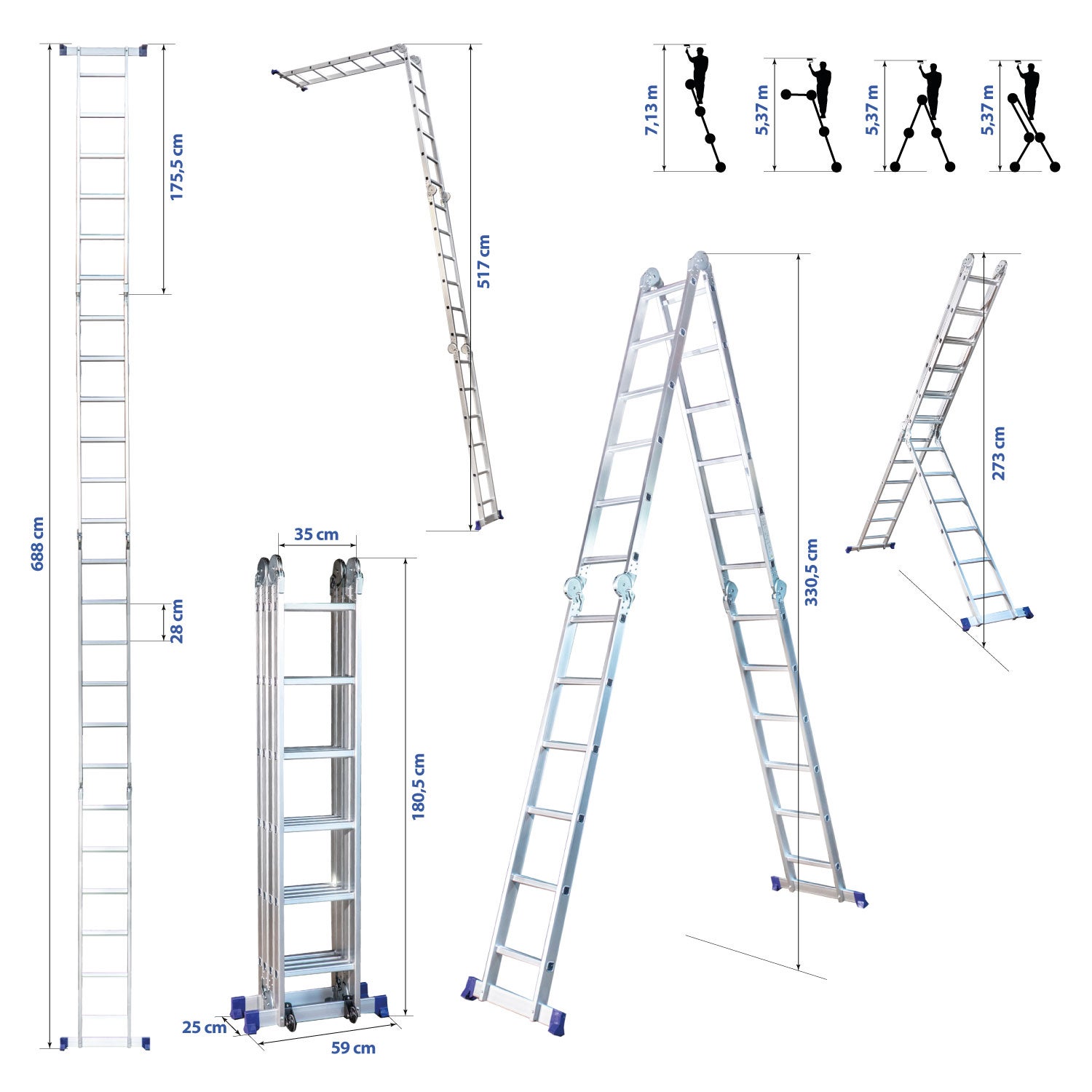 688 cm
175,5 cm
28 cm
517 cm
35 cm
180,5 cm
25 cm
59 cm
7,13 m
5,37 m
5,37 m
5,37 m
330,5 cm
273 cm