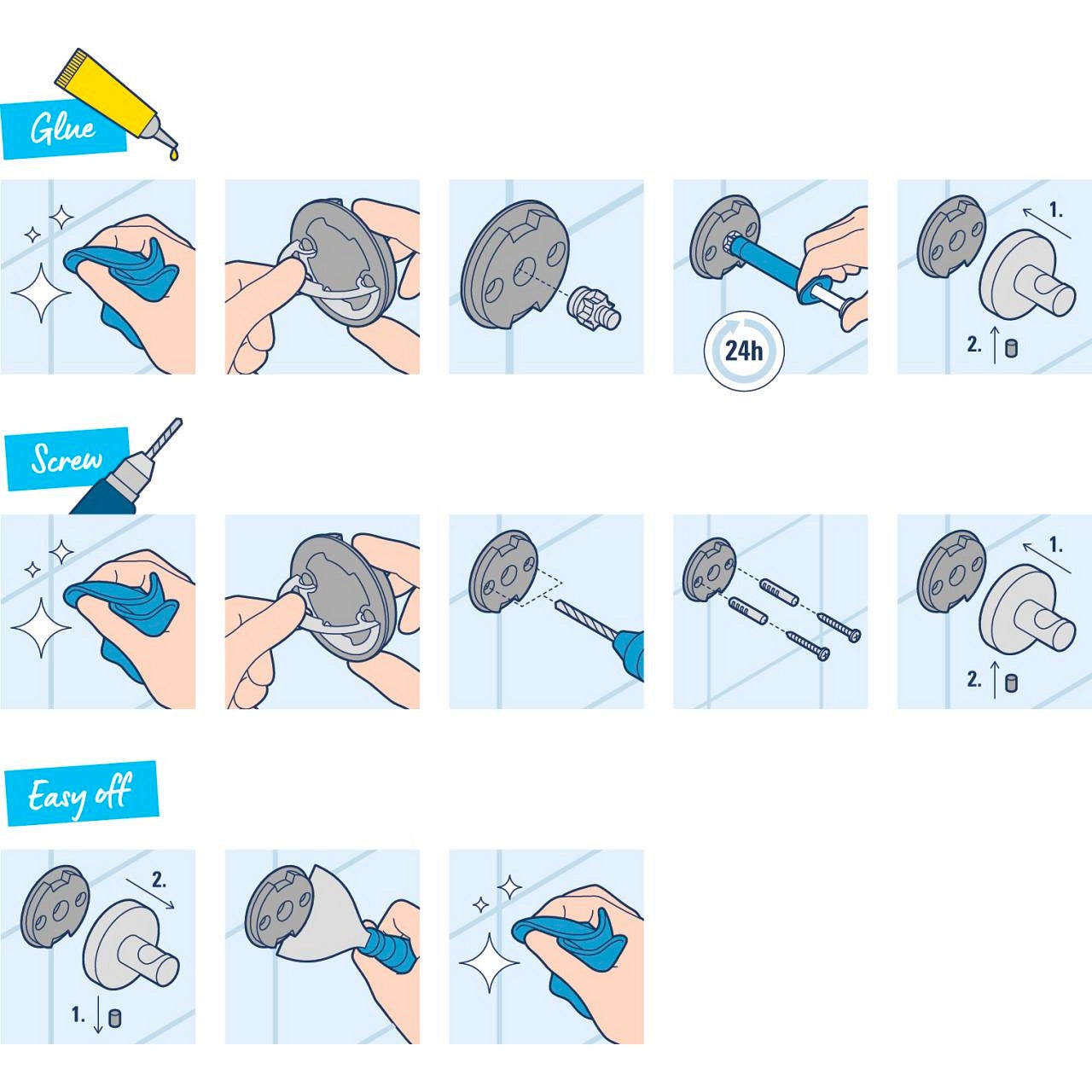 Glue

24h

1.

2.

Screw

1.

2.

Easy off

2.

1.