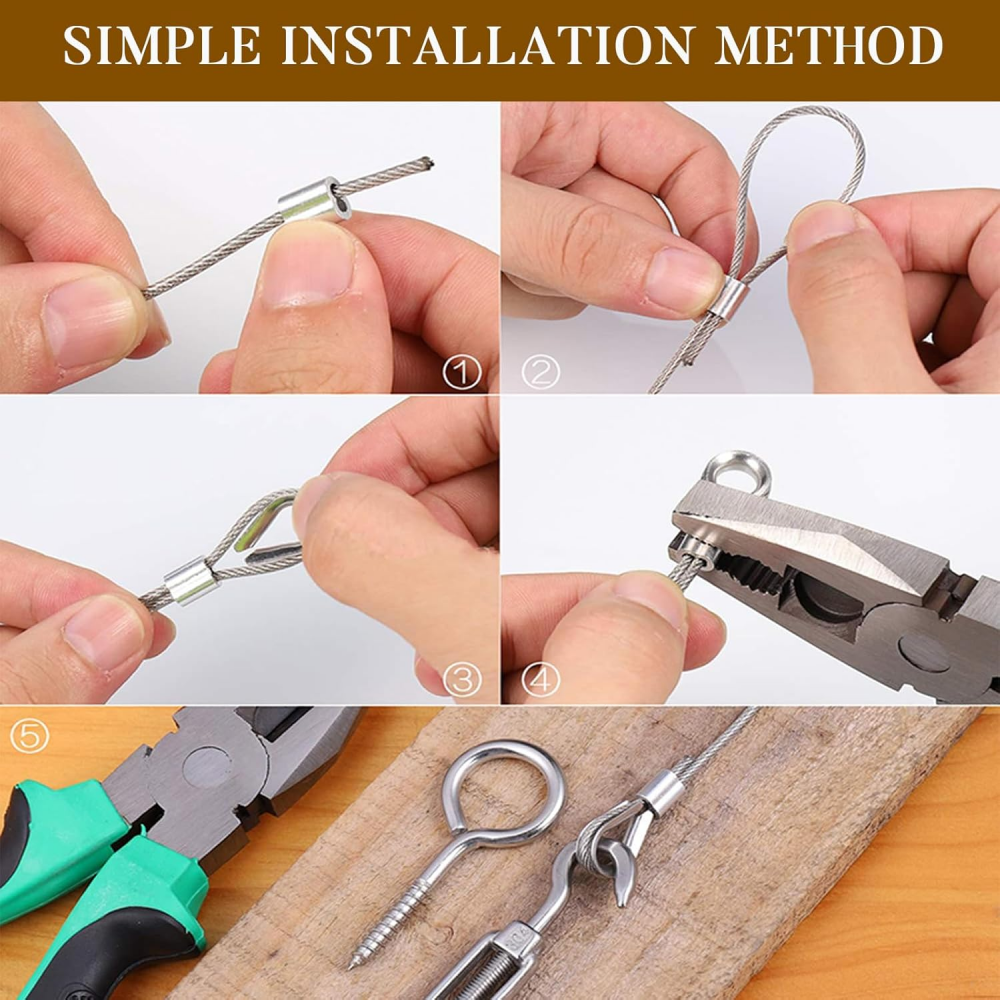 SIMPLE INSTALLATION METHOD

①

②

③

④

⑤