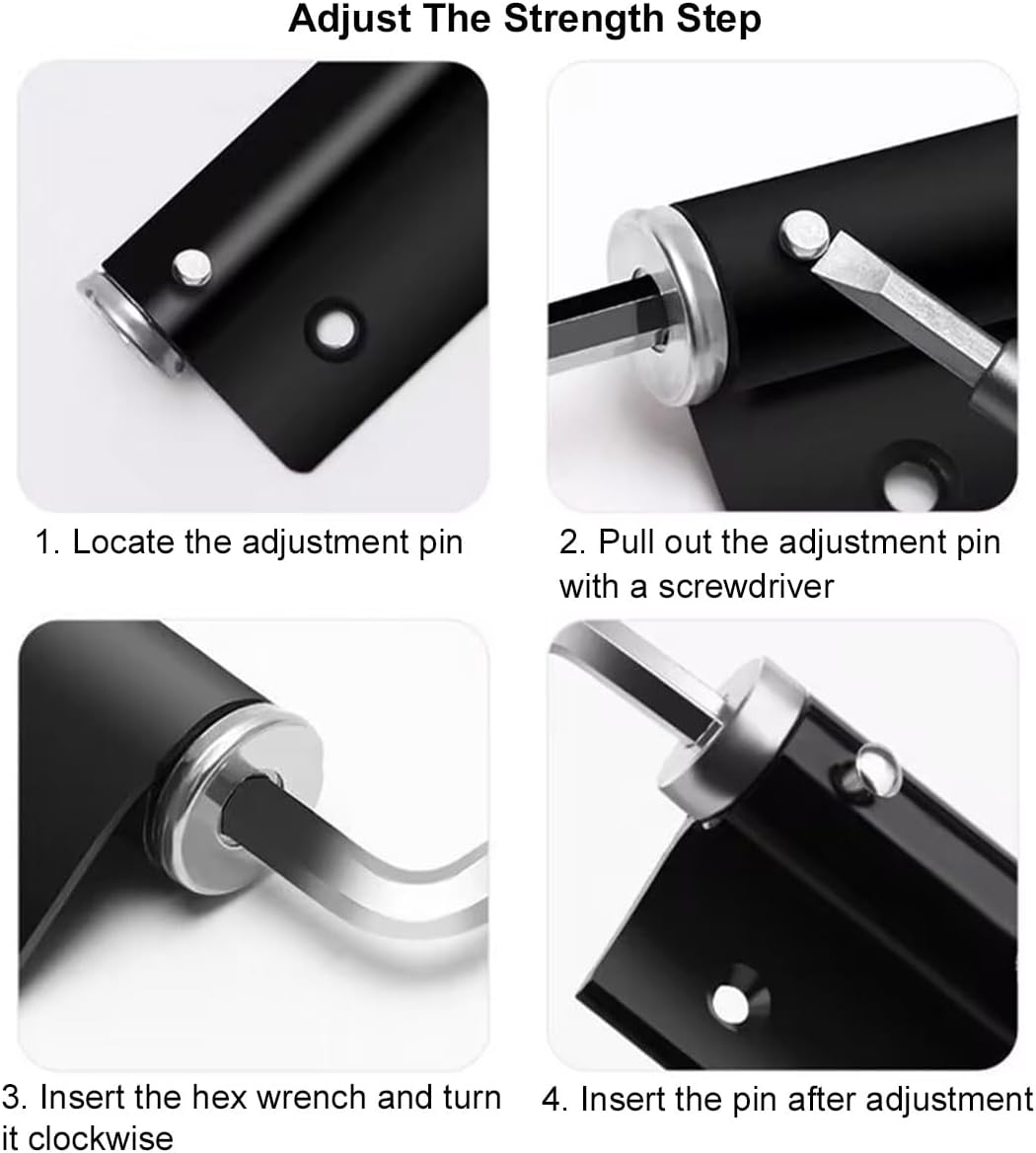 Adjust The Strength Step

1. Locate the adjustment pin

2. Pull out the adjustment pin with a screwdriver

3. Insert the hex wrench and turn it clockwise

4. Insert the pin after adjustment